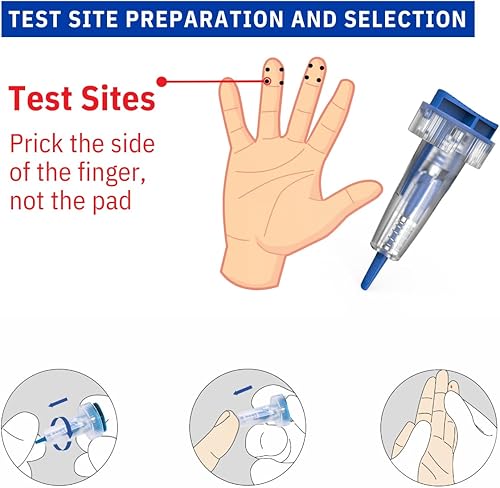 TEST SITE PREPARATION AND SELECTION

Test Sites

Prick the side of the finger, not the pad