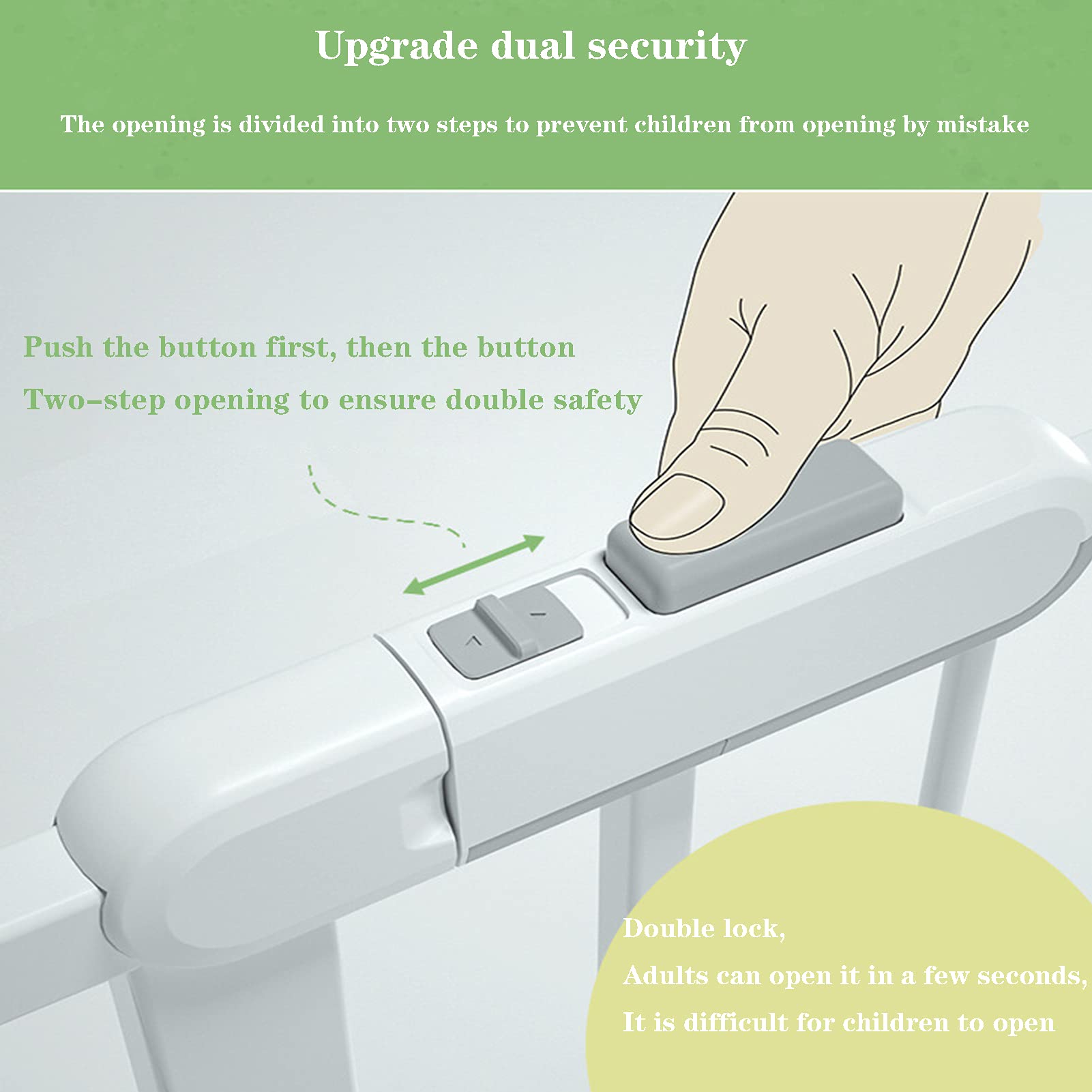 Upgrade dual security

The opening is divided into two steps to prevent children from opening by mistake

Push the button first, then the button

Two-step opening to ensure double safety

Double lock,

Adults can open it in a few seconds,

It is difficult for children to open