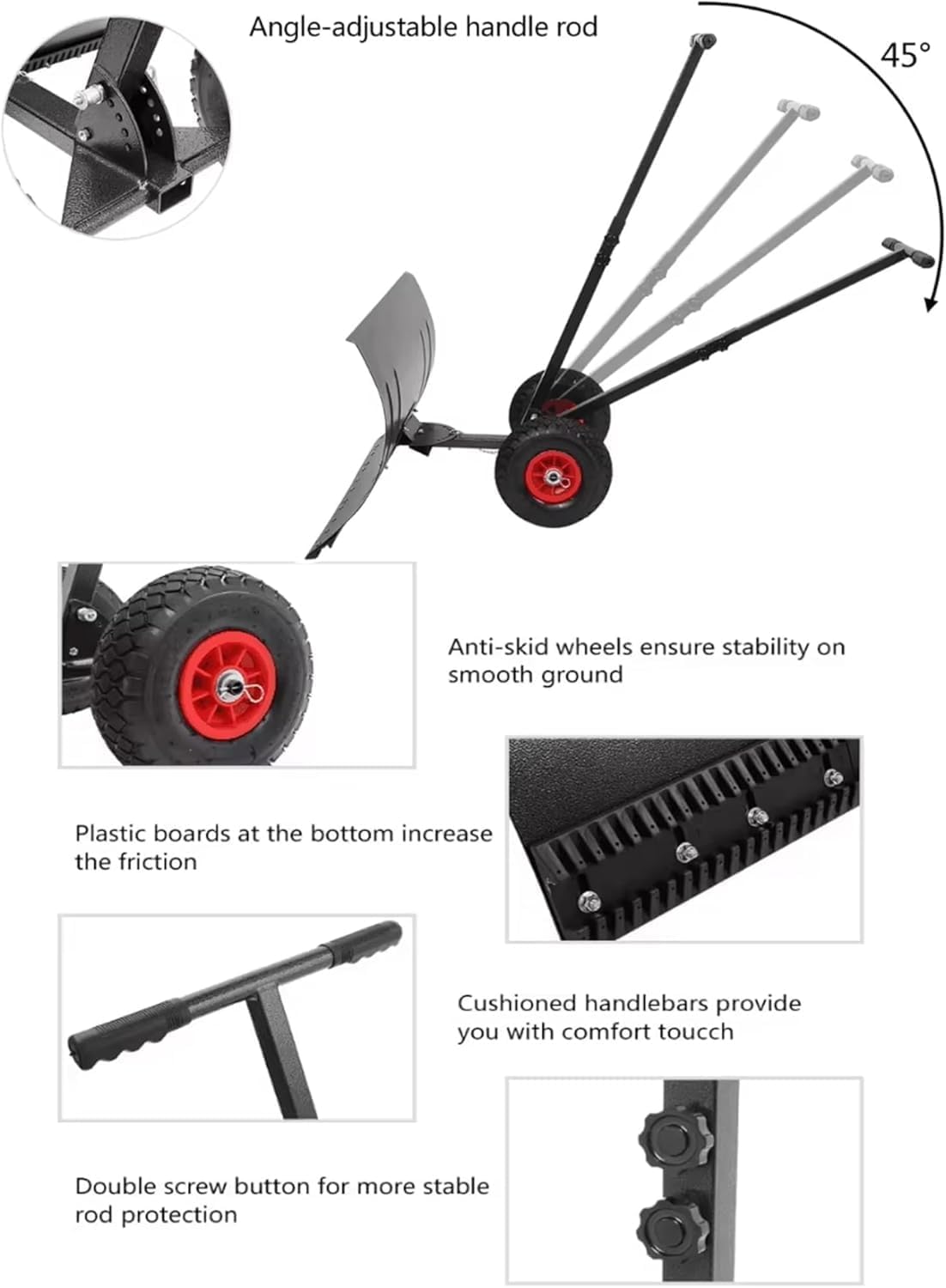 Angle-adjustable handle rod

45°

Anti-skid wheels ensure stability on smooth ground

Plastic boards at the bottom increase the friction

Cushioned handlebars provide you with comfort toucch

Double screw button for more stable rod protection