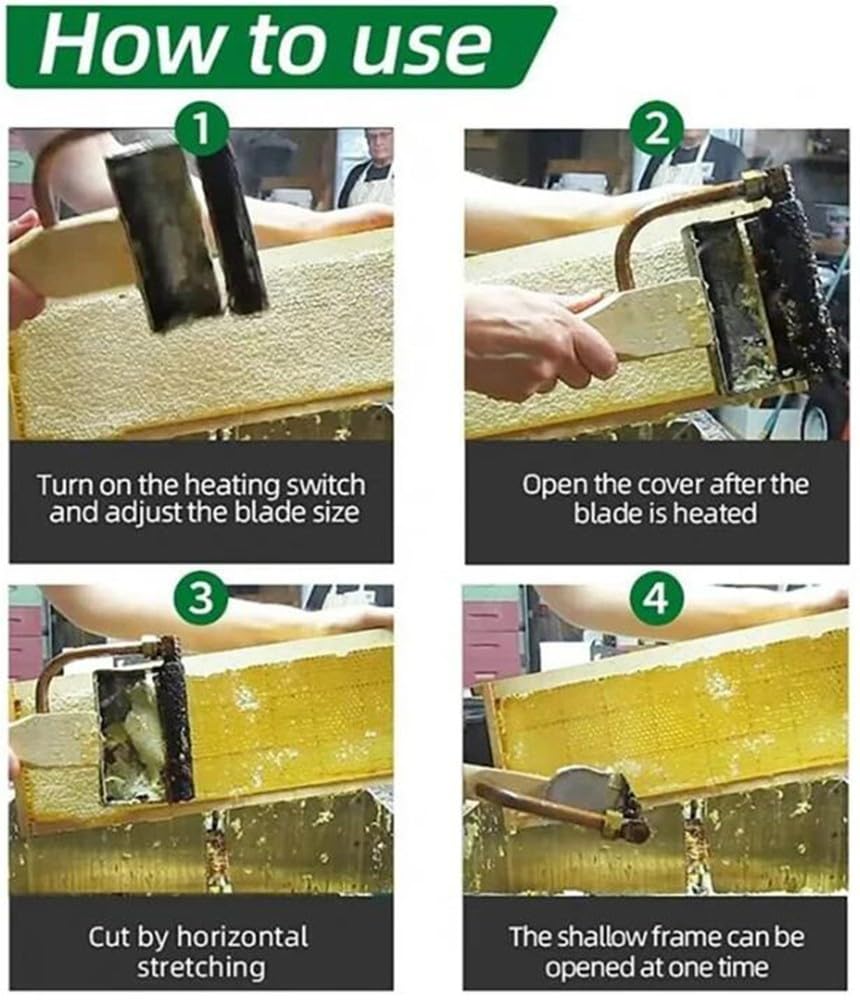 How to use

1

Turn on the heating switch and adjust the blade size

2

Open the cover after the blade is heated

3

Cut by horizontal stretching

4

The shallow frame can be opened at one time