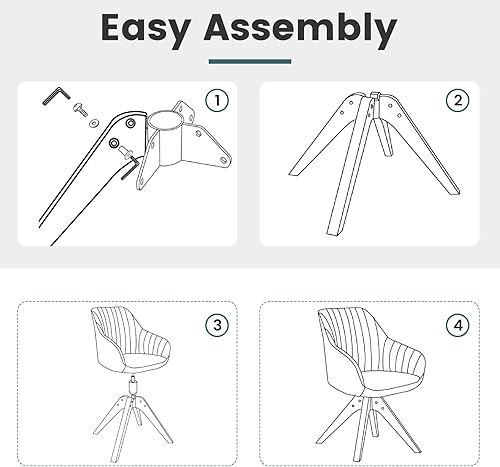 Easy Assembly

1

2

3

4