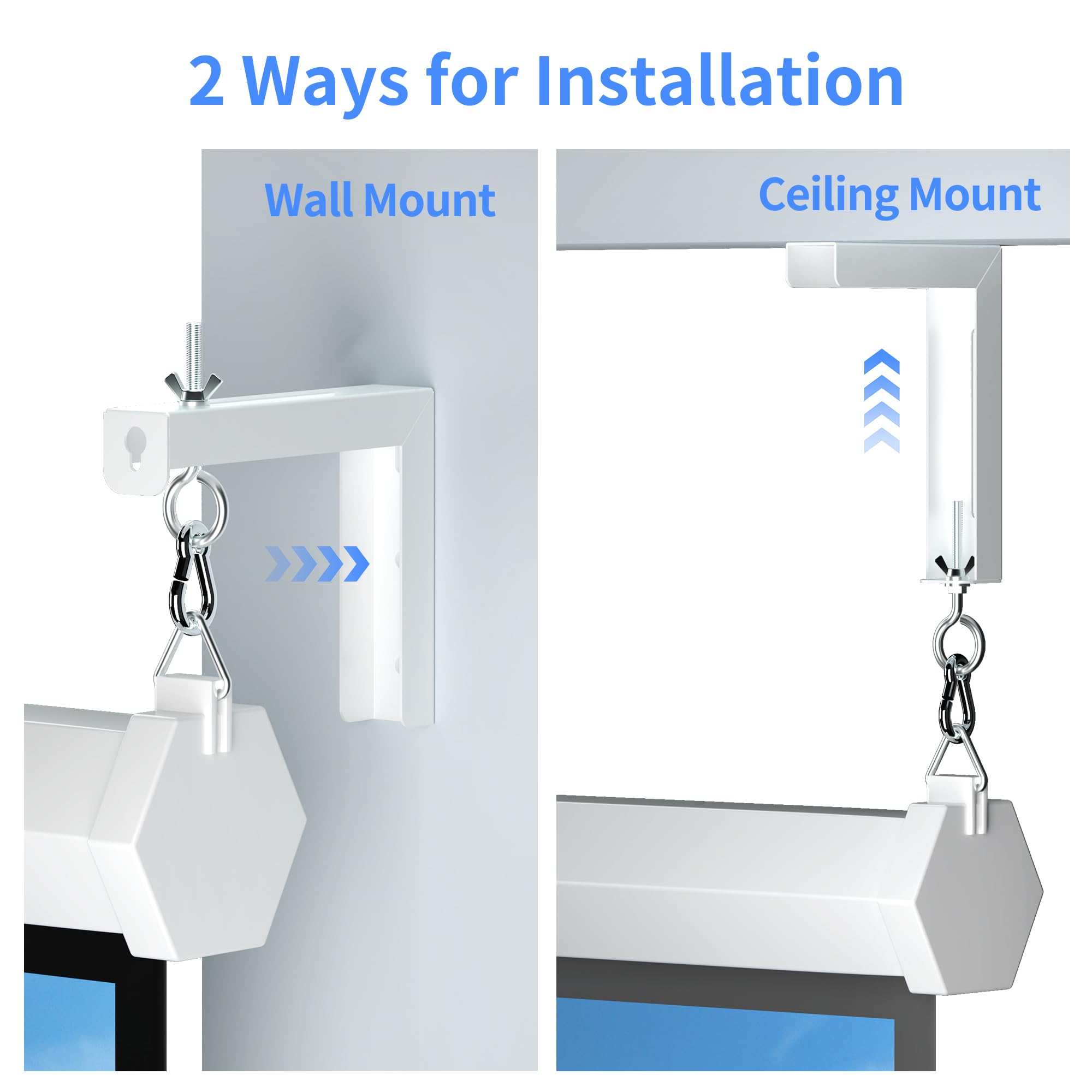 2 Ways for Installation

Wall Mount

Ceiling Mount