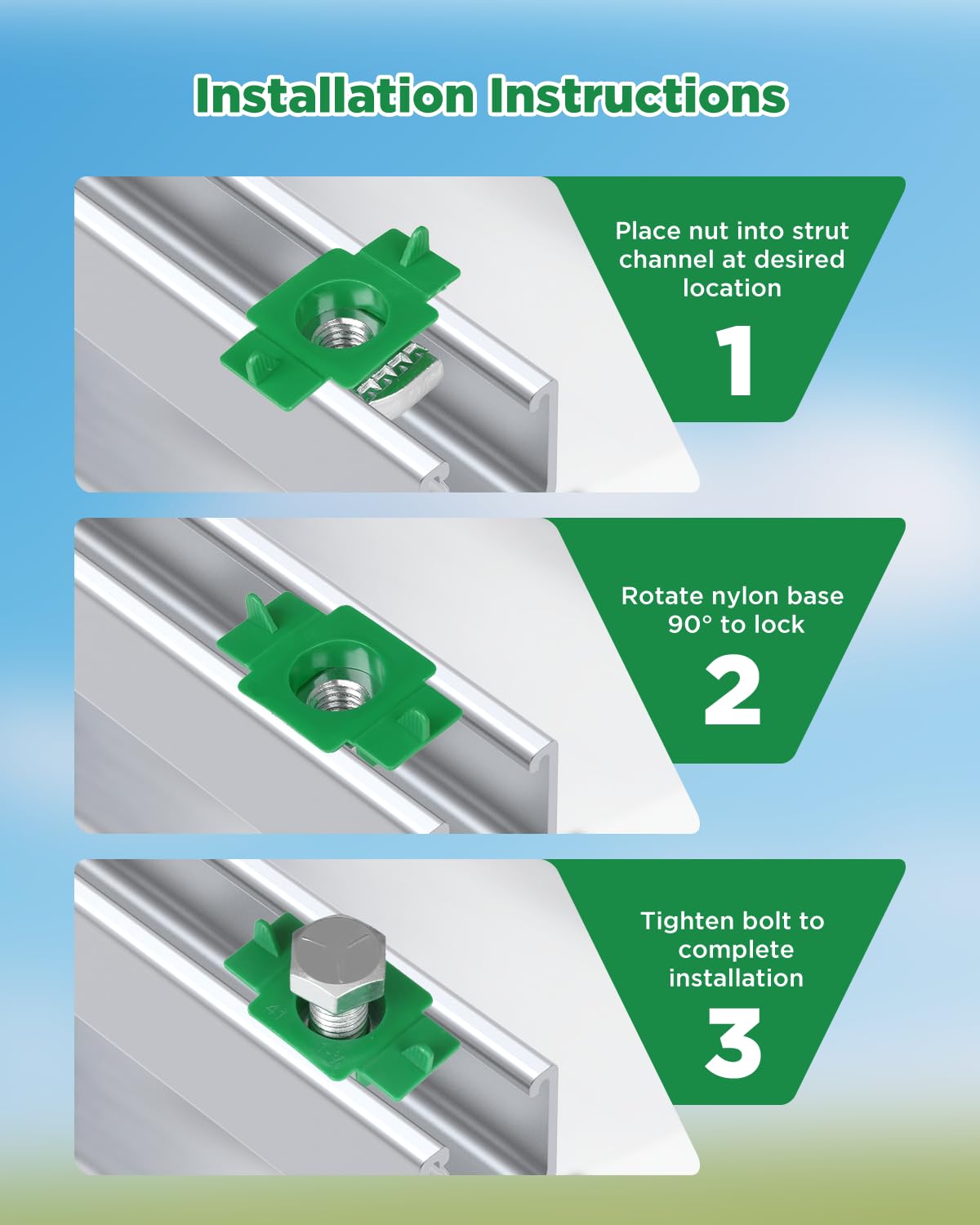 Installation Instructions

Place nut into strut channel at desired location

1

Rotate nylon base 90° to lock

2

Tighten bolt to complete installation

3