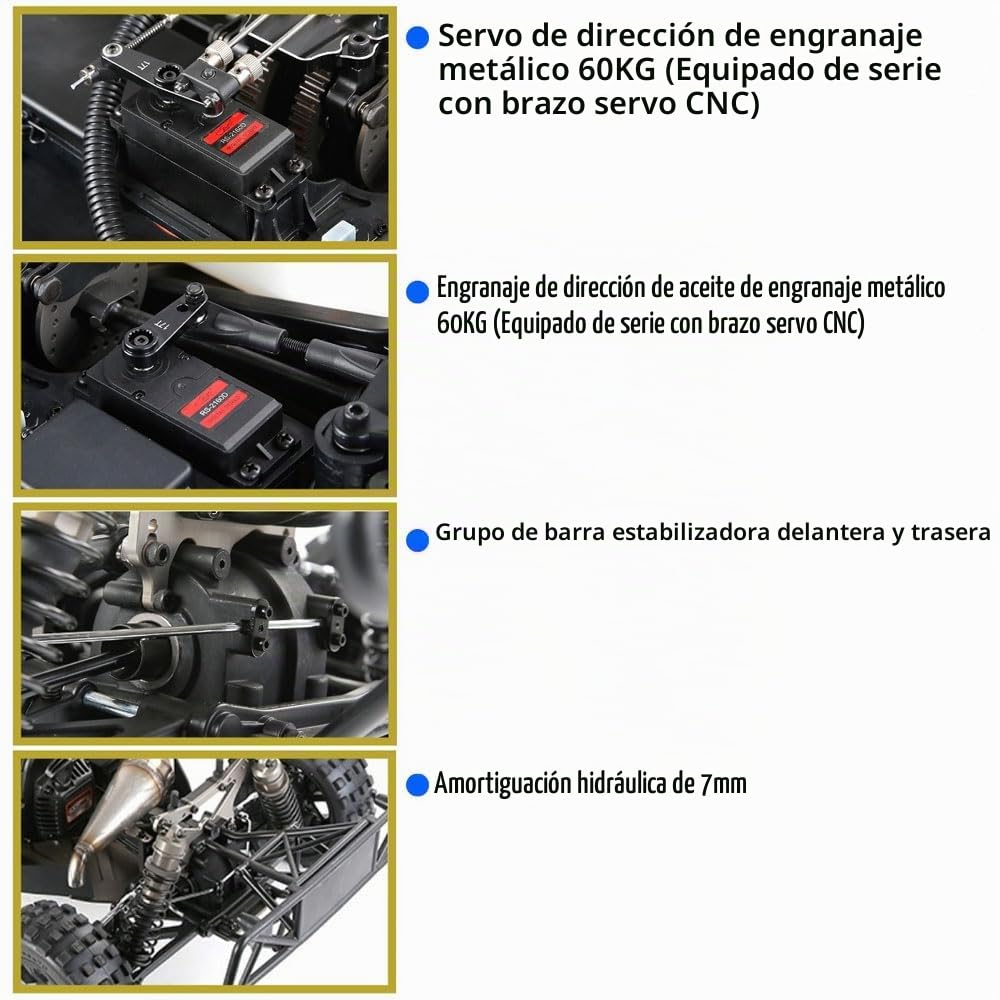 Servo de dirección de engranaje metálico 60KG (Equipado de serie con brazo servo CNC)

Engranaje de dirección de aceite de engranaje metálico 60KG (Equipado de serie con brazo servo CNC)

Grupo de barra estabilizadora delantera y trasera

Amortiguación hidráulica de 7mm