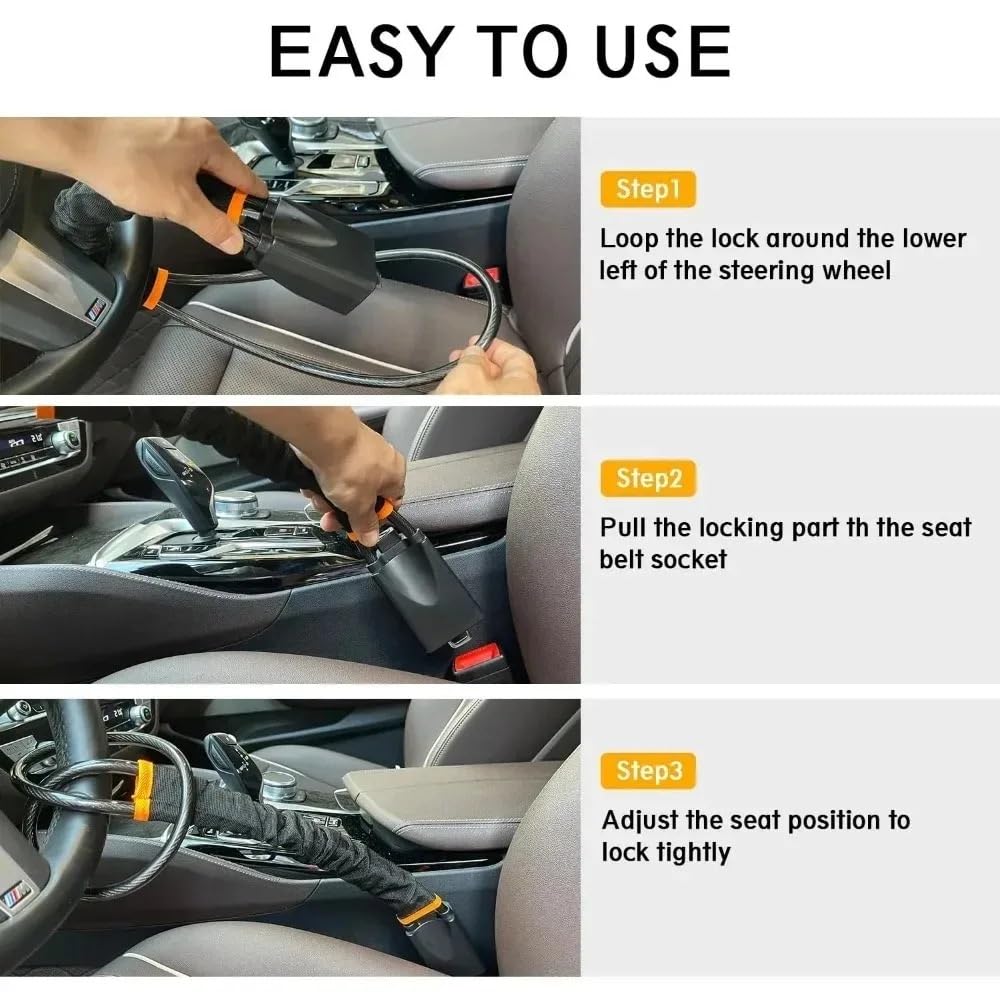 EASY TO USE

Step1

Loop the lock around the lower left of the steering wheel

Step2

Pull the locking part th the seat belt socket

Step3

Adjust the seat position to lock tightly