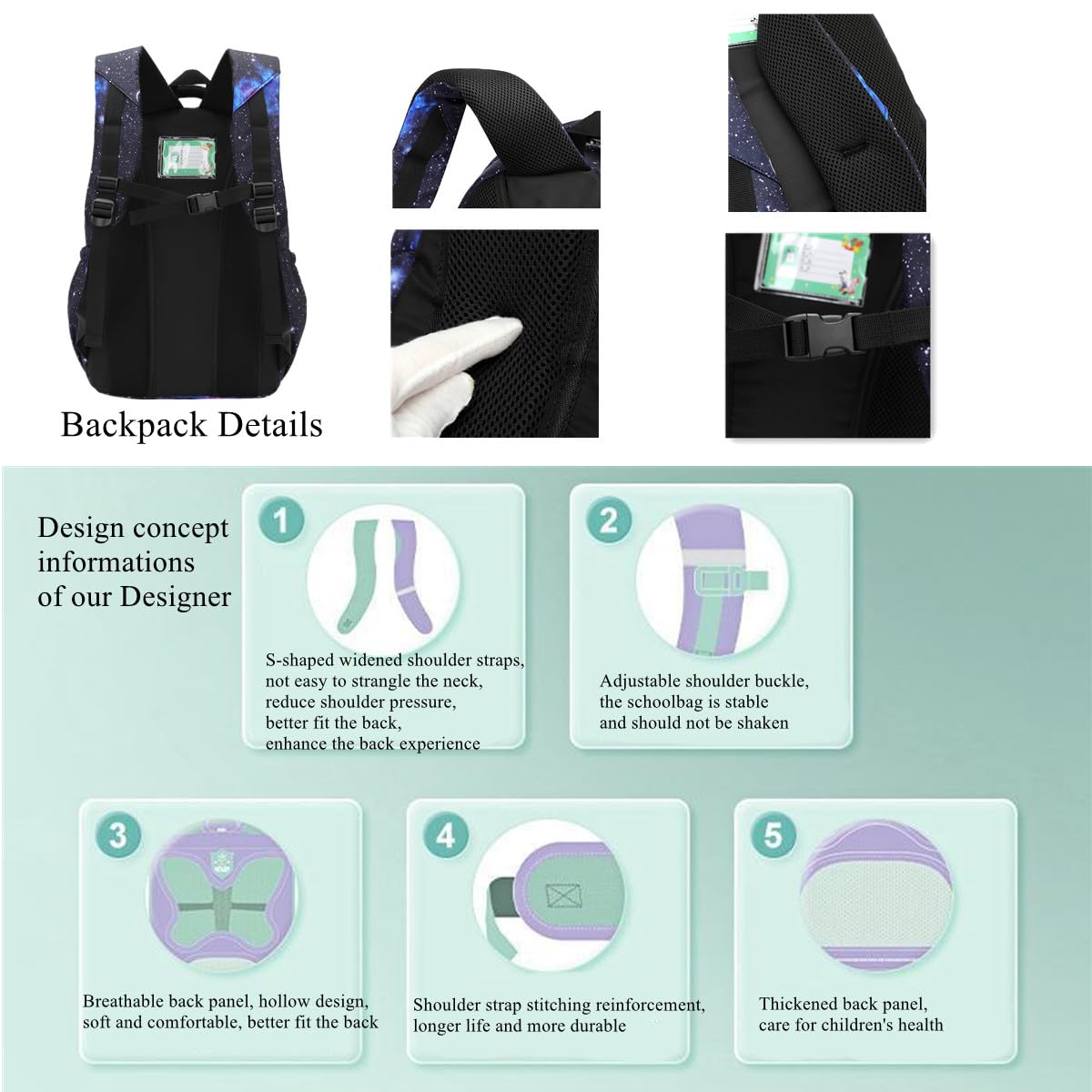 Backpack Details

Design concept informations of our Designer

1
S-shaped widened shoulder straps, not easy to strangle the neck, reduce shoulder pressure, better fit the back, enhance the back experience

2
Adjustable shoulder buckle, the schoolbag is stable and should not be shaken

3
Breathable back panel, hollow design, soft and comfortable, better fit the back

4
Shoulder strap stitching reinforcement, longer life and more durable

5
Thickened back panel, care for children's health