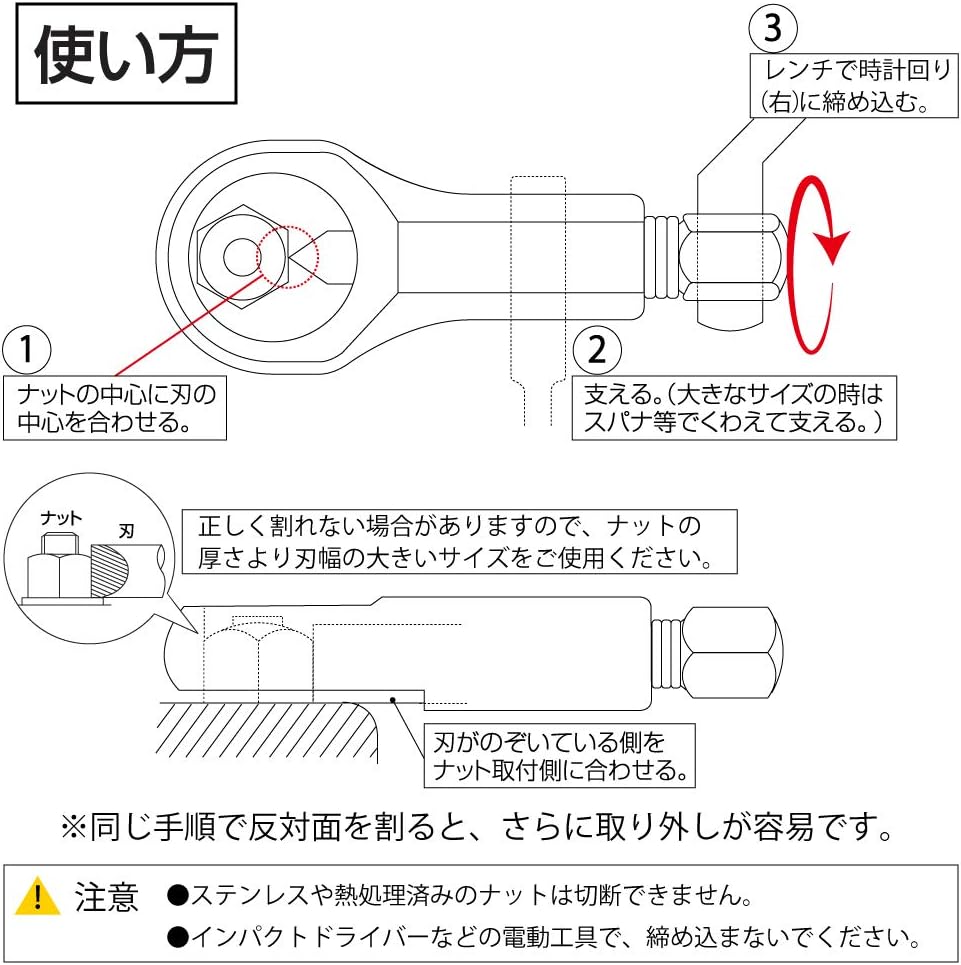 使い方

3
レンチで時計回り(右)に締め込む。

1
ナットの中心に刃の中心を合わせる。

2
支える。(大きなサイズの時はスパナ等でくわえて支える。)

ナット
刃

正しく割れない場合がありますので、ナットの厚さより刃幅の大きいサイズをご使用ください。

刃がのぞいている側をナット取付側に合わせる。

※同じ手順で反対面を割ると、さらに取り外しが容易です。

注意 ●ステンレスや熱処理済みのナットは切断できません。
●インパクトドライバーなどの電動工具で、締め込まないでください。