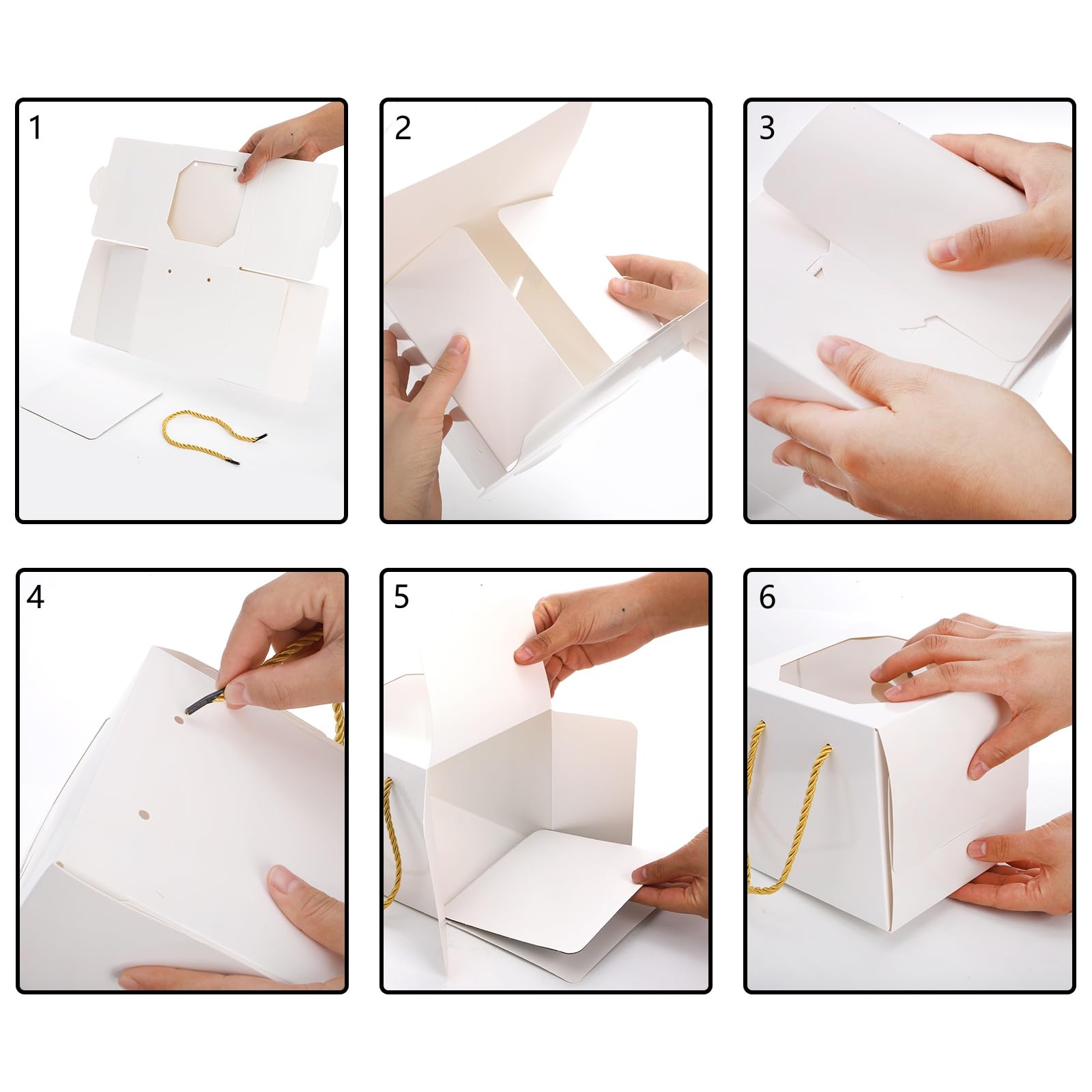 1

2

3

4

5

6