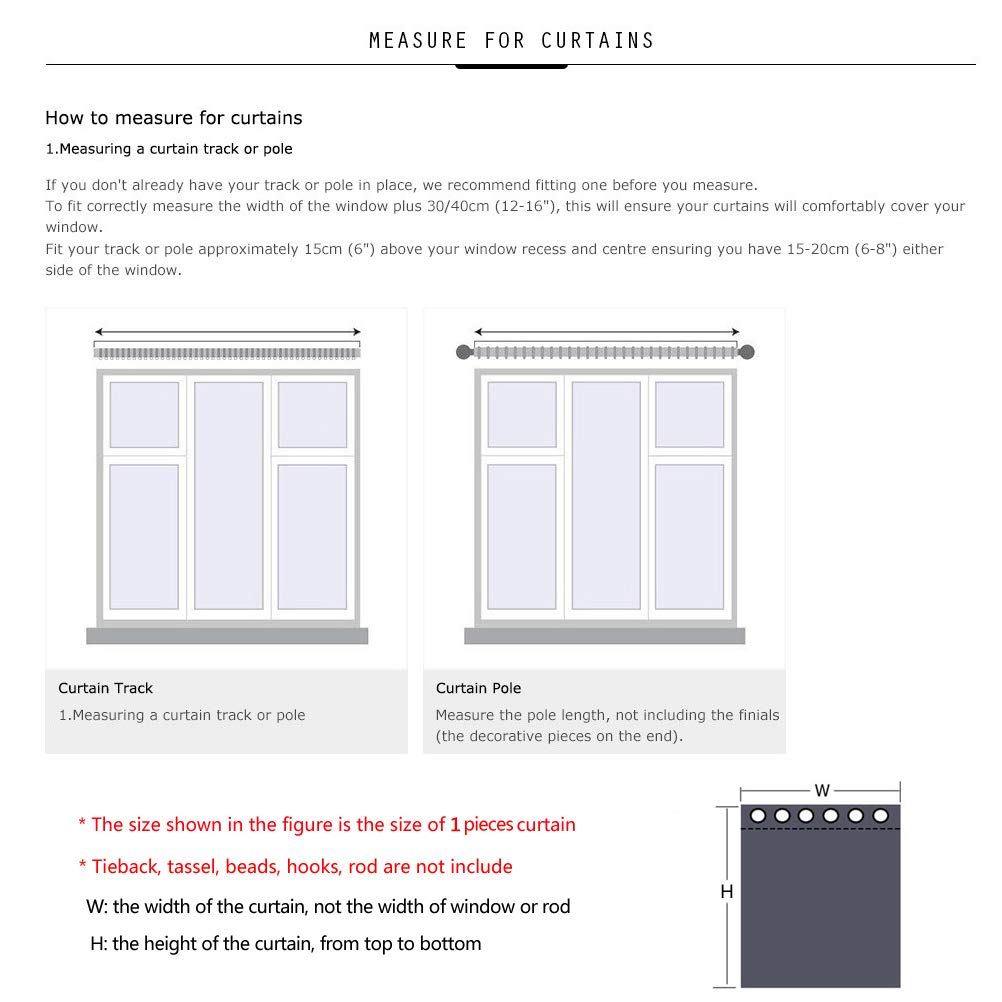 MEASURE FOR CURTAINS

How to measure for curtains

1.Measuring a curtain track or pole

If you don't already have your track or pole in place, we recommend fitting one before you measure.
To fit correctly measure the width of the window plus 30/40cm (12-16"), this will ensure your curtains will comfortably cover your window.
Fit your track or pole approximately 15cm (6") above your window recess and centre ensuring you have 15-20cm (6-8") either side of the window.

Curtain Track

1.Measuring a curtain track or pole

Curtain Pole

Measure the pole length, not including the finials (the decorative pieces on the end).

* The size shown in the figure is the size of 1 pieces curtain

* Tieback, tassel, beads, hooks, rod are not include

W: the width of the curtain, not the width of window or rod

H: the height of the curtain, from top to bottom

W

H