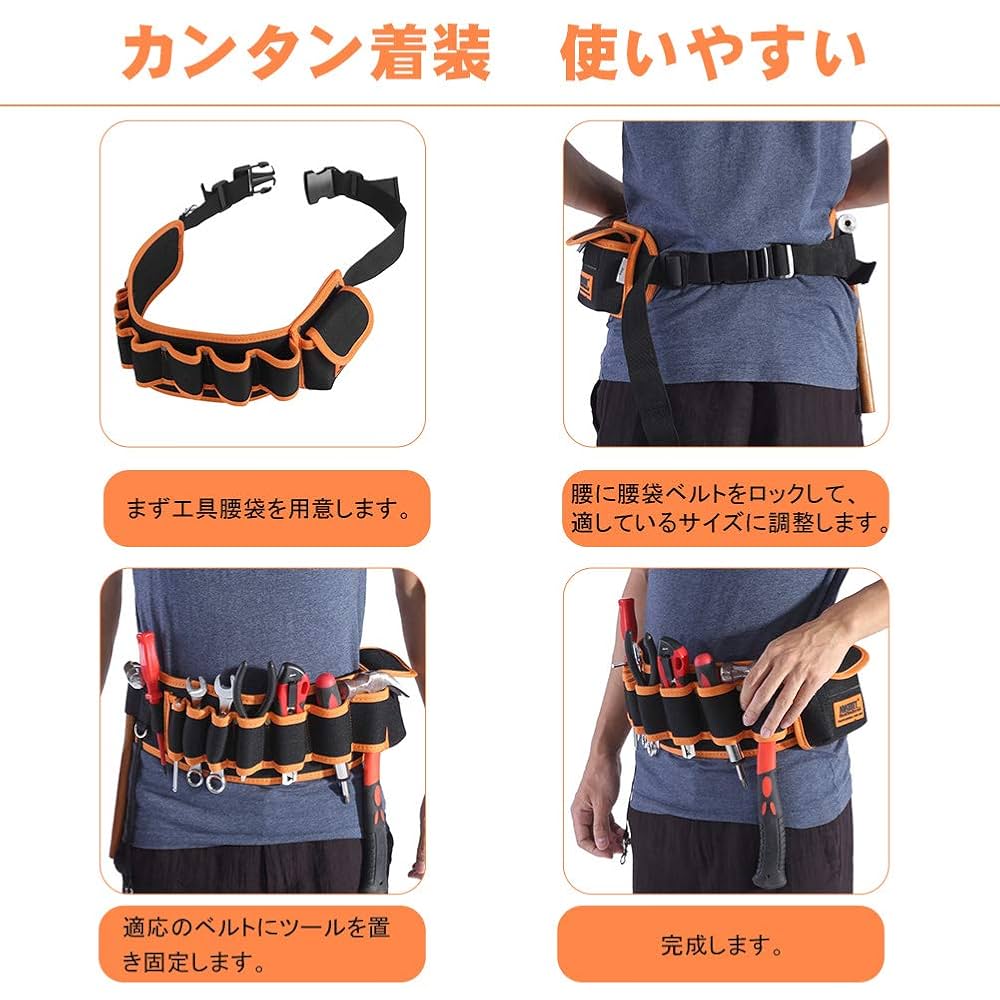 カンタン着装　使いやすい

まず工具腰袋を用意します。

腰に腰袋ベルトをロックして、適しているサイズに調整します。

適応のベルトにツールを置き固定します。

完成します。