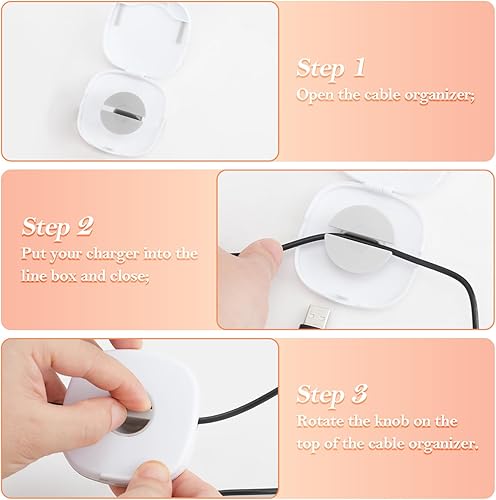 Step 1
Open the cable organizer;

Step 2
Put your charger into the line box and close;

Step 3
Rotate the knob on the top of the cable organizer.