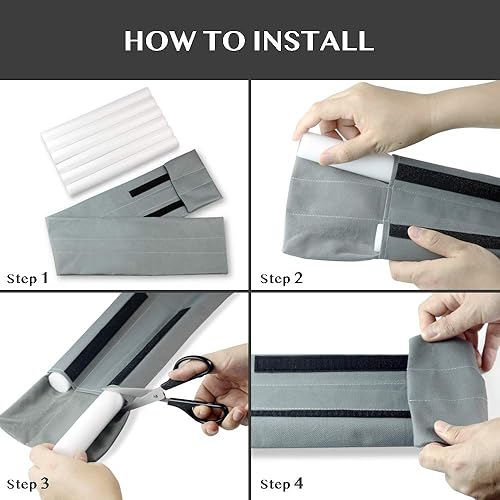 HOW TO INSTALL

Step 1

Step 2

Step 3

Step 4