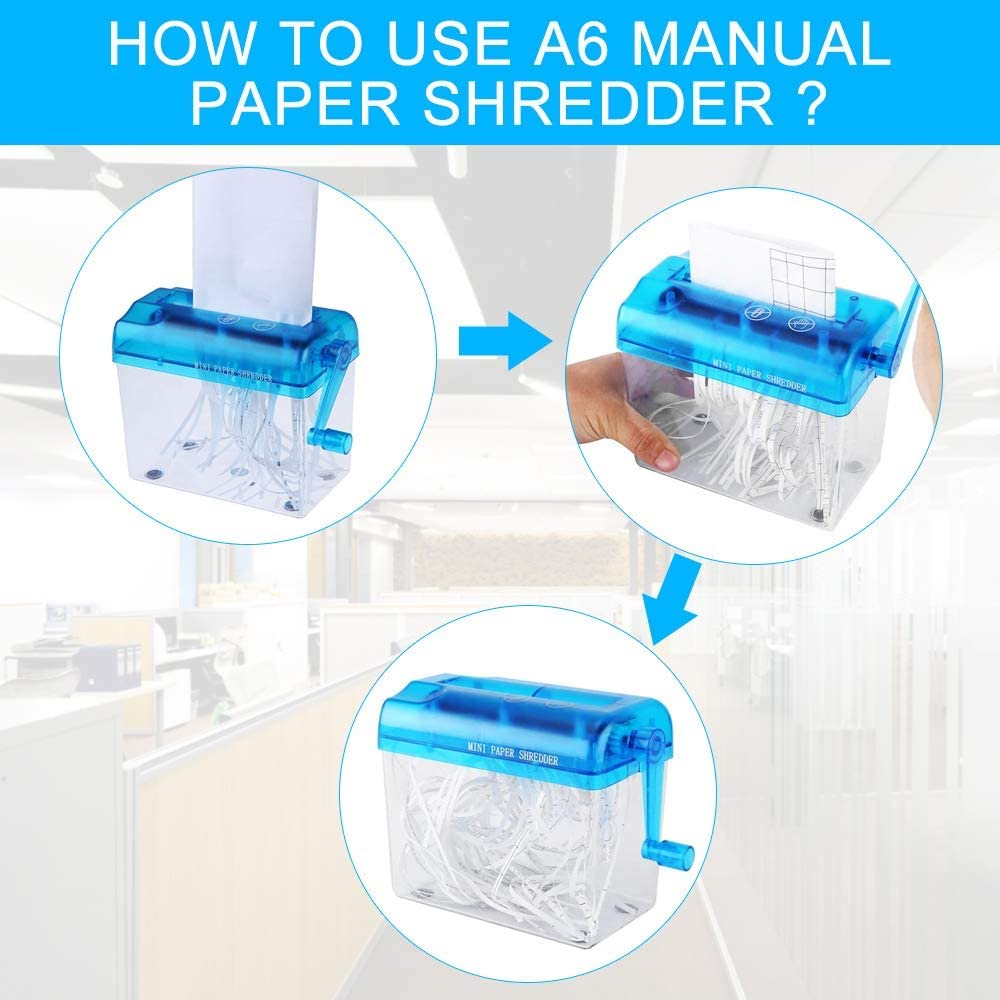 HOW TO USE A6 MANUAL PAPER SHREDDER ?

MINI PAPER SHREDDER

MINI PAPER SHREDDER

MINI PAPER SHREDDER