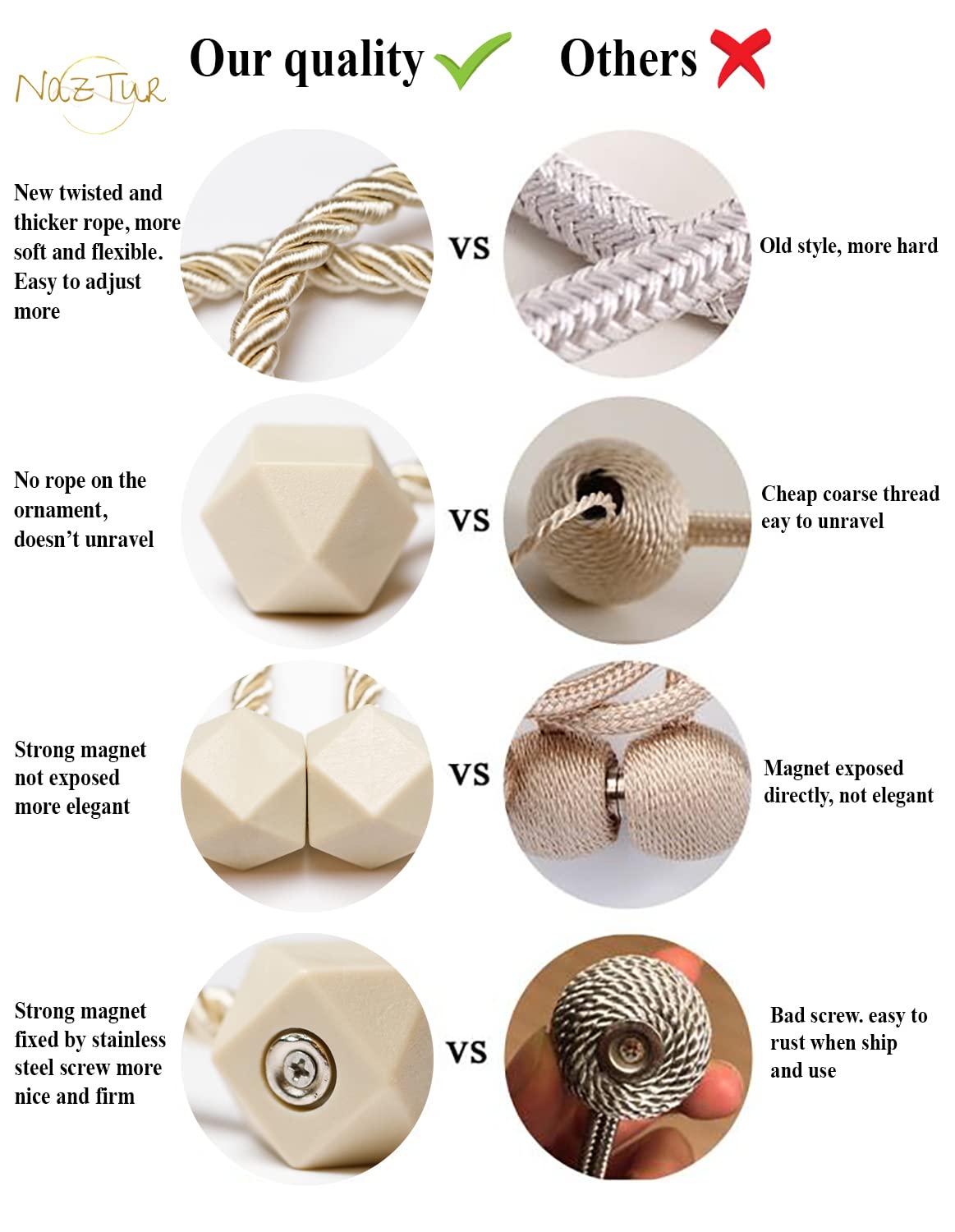 NazTur

Our quality

Others

New twisted and thicker rope, more soft and flexible. Easy to adjust more

VS

Old style, more hard

No rope on the ornament, doesn't unravel

VS

Cheap coarse thread eay to unravel

Strong magnet not exposed more elegant

VS

Magnet exposed directly, not elegant

Strong magnet fixed by stainless steel screw more nice and firm

VS

Bad screw. easy to rust when ship and use