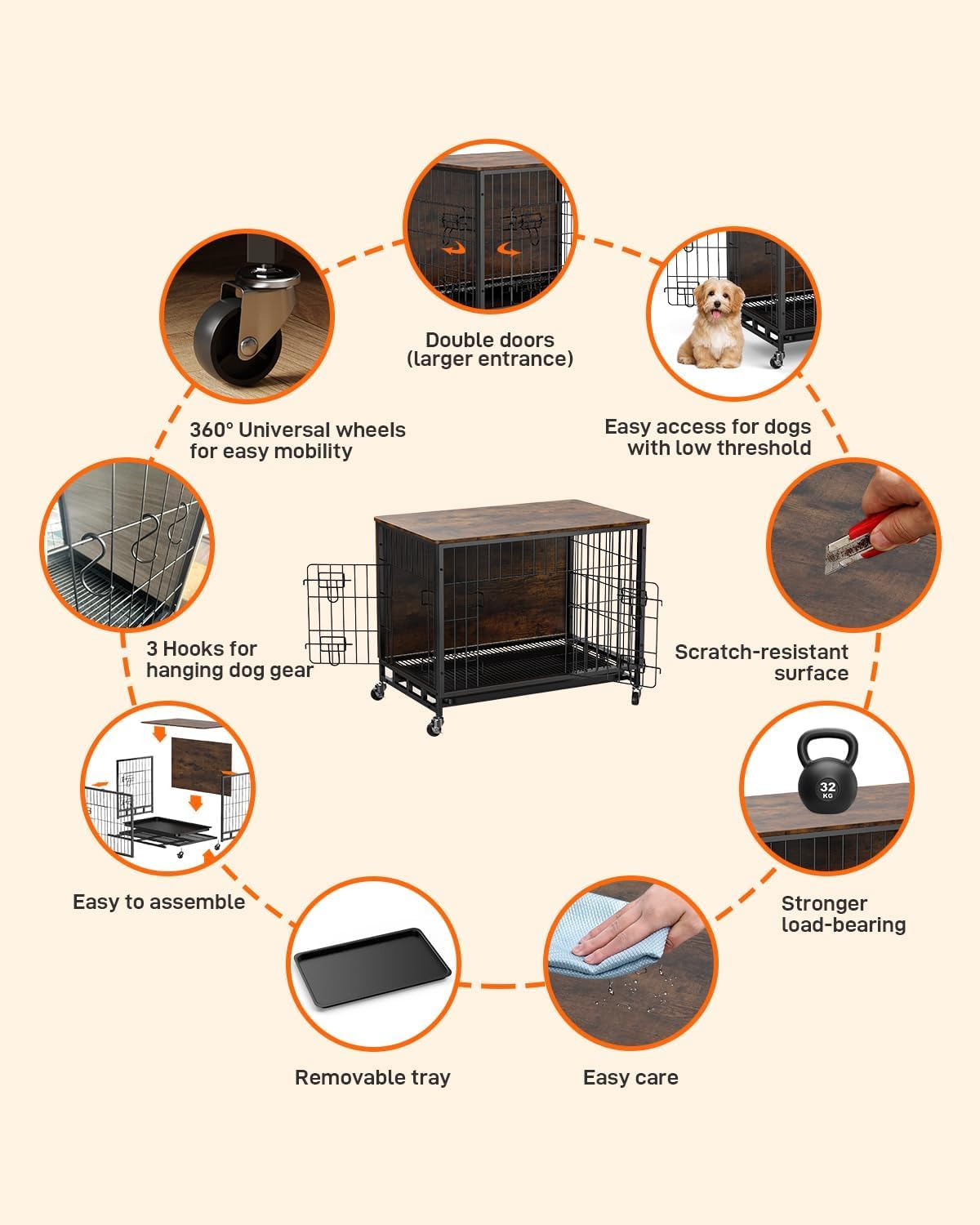 Double doors
(larger entrance)

360° Universal wheels
for easy mobility

Easy access for dogs
with low threshold

3 Hooks for
hanging dog gear

Scratch-resistant
surface

32
KG

Easy to assemble

Stronger
load-bearing

Removable tray

Easy care