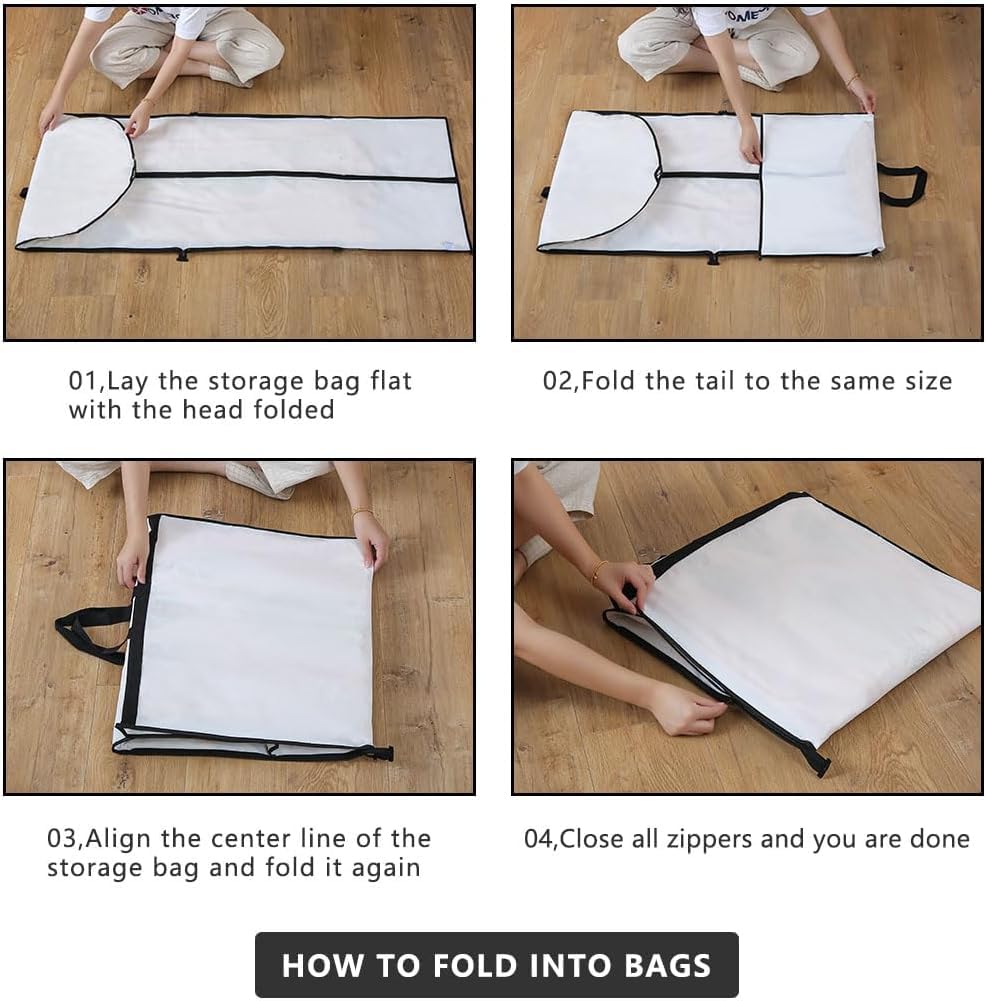 01,Lay the storage bag flat with the head folded

02,Fold the tail to the same size

03,Align the center line of the storage bag and fold it again

04,Close all zippers and you are done

HOW TO FOLD INTO BAGS