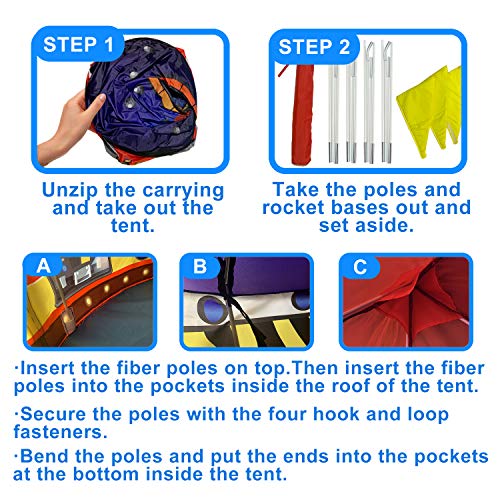 STEP 1

Unzip the carrying and take out the tent.

STEP 2

Take the poles and rocket bases out and set aside.

A

B

C

·Insert the fiber poles on top.Then insert the fiber poles into the pockets inside the roof of the tent.

·Secure the poles with the four hook and loop fasteners.

·Bend the poles and put the ends into the pockets at the bottom inside the tent.