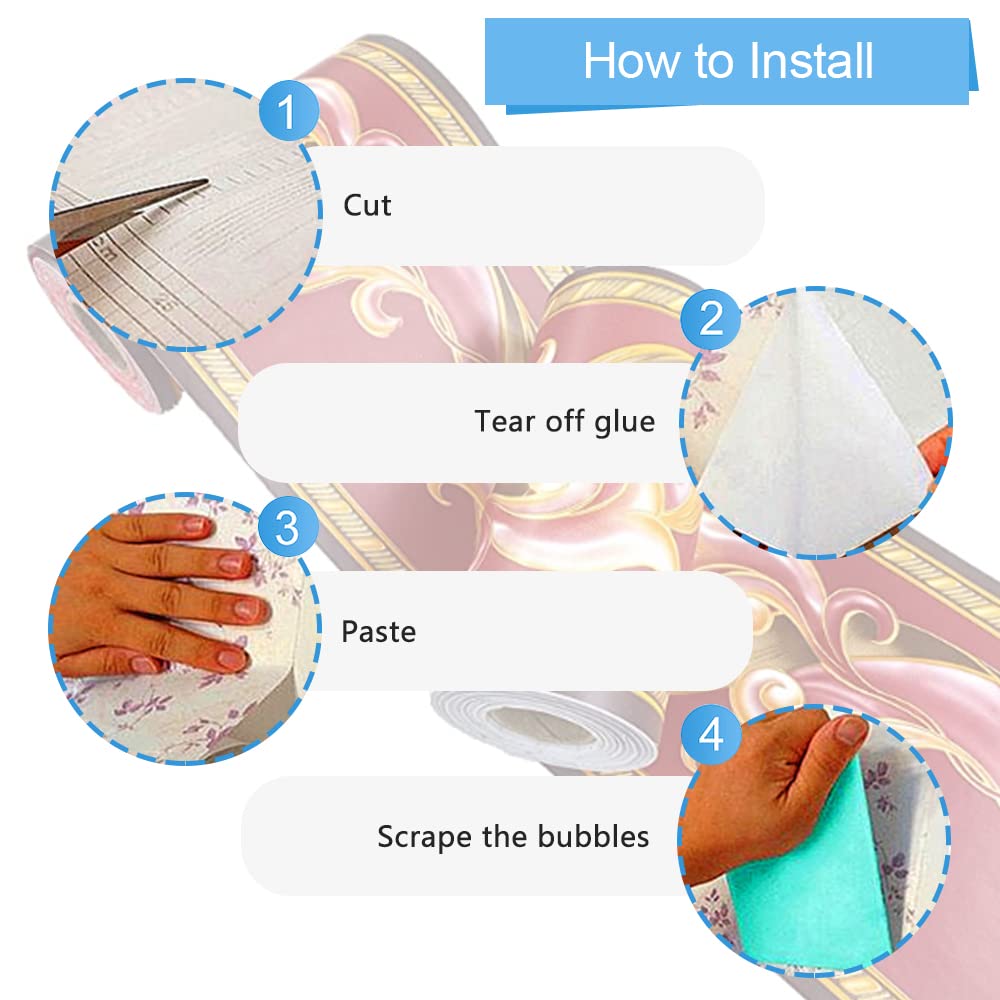 How to Install

1

Cut

2

Tear off glue

3

Paste

4

Scrape the bubbles