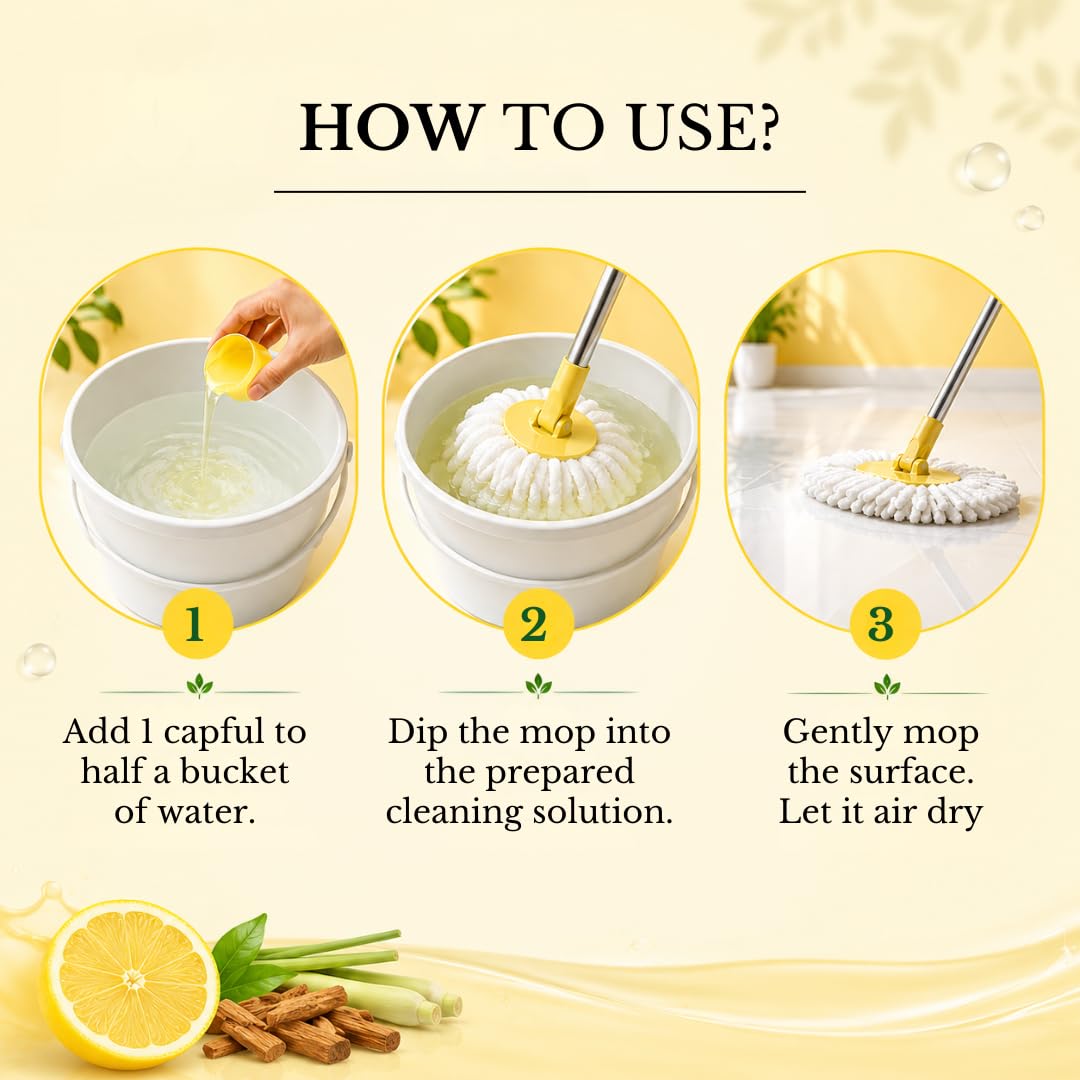 HOW TO USE?

1

Add 1 capful to half a bucket of water.

2

Dip the mop into the prepared cleaning solution.

3

Gently mop the surface. Let it air dry