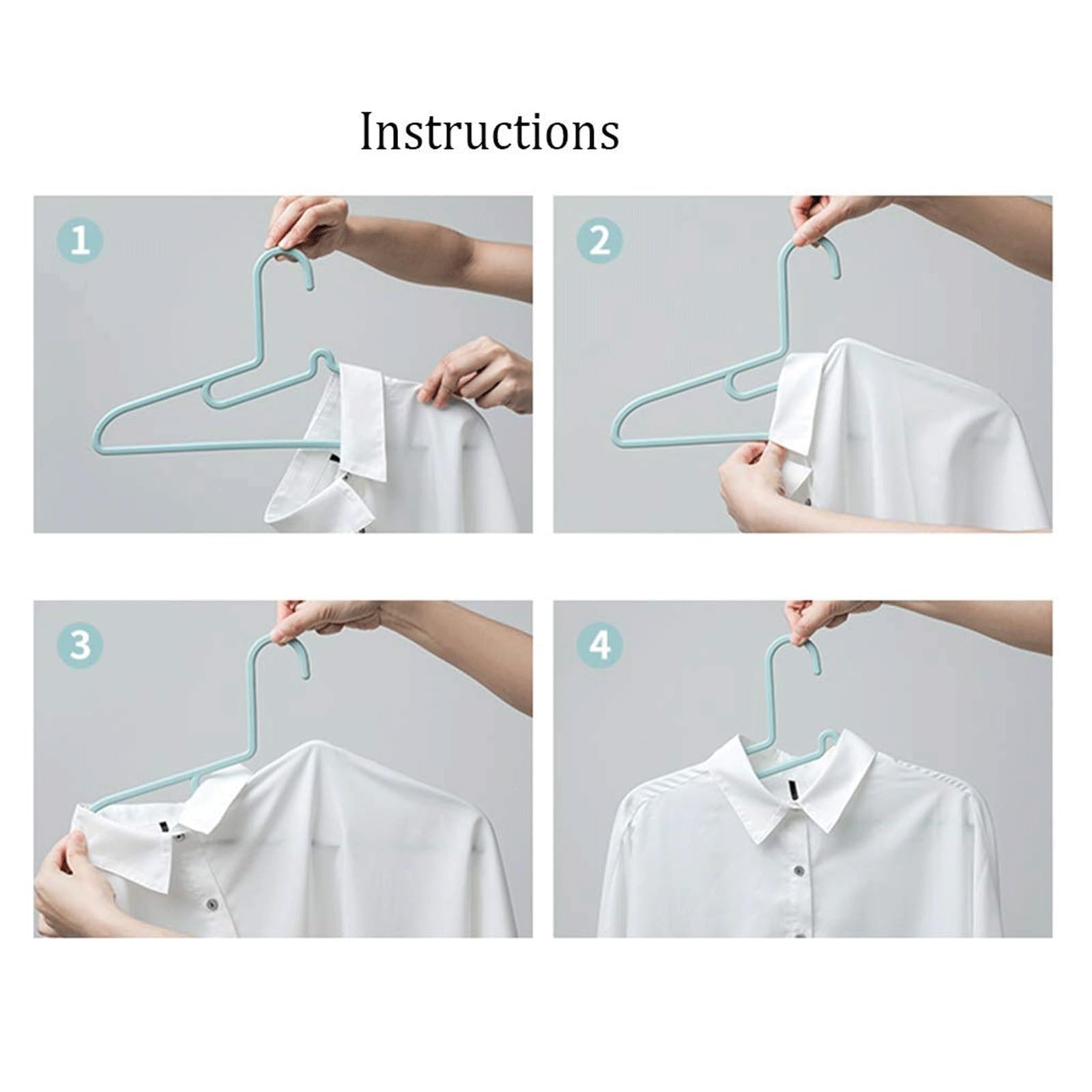 Instructions

1

2

3

4