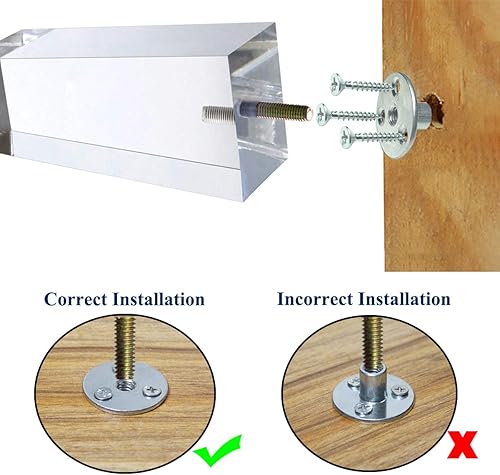 Correct Installation

Incorrect Installation