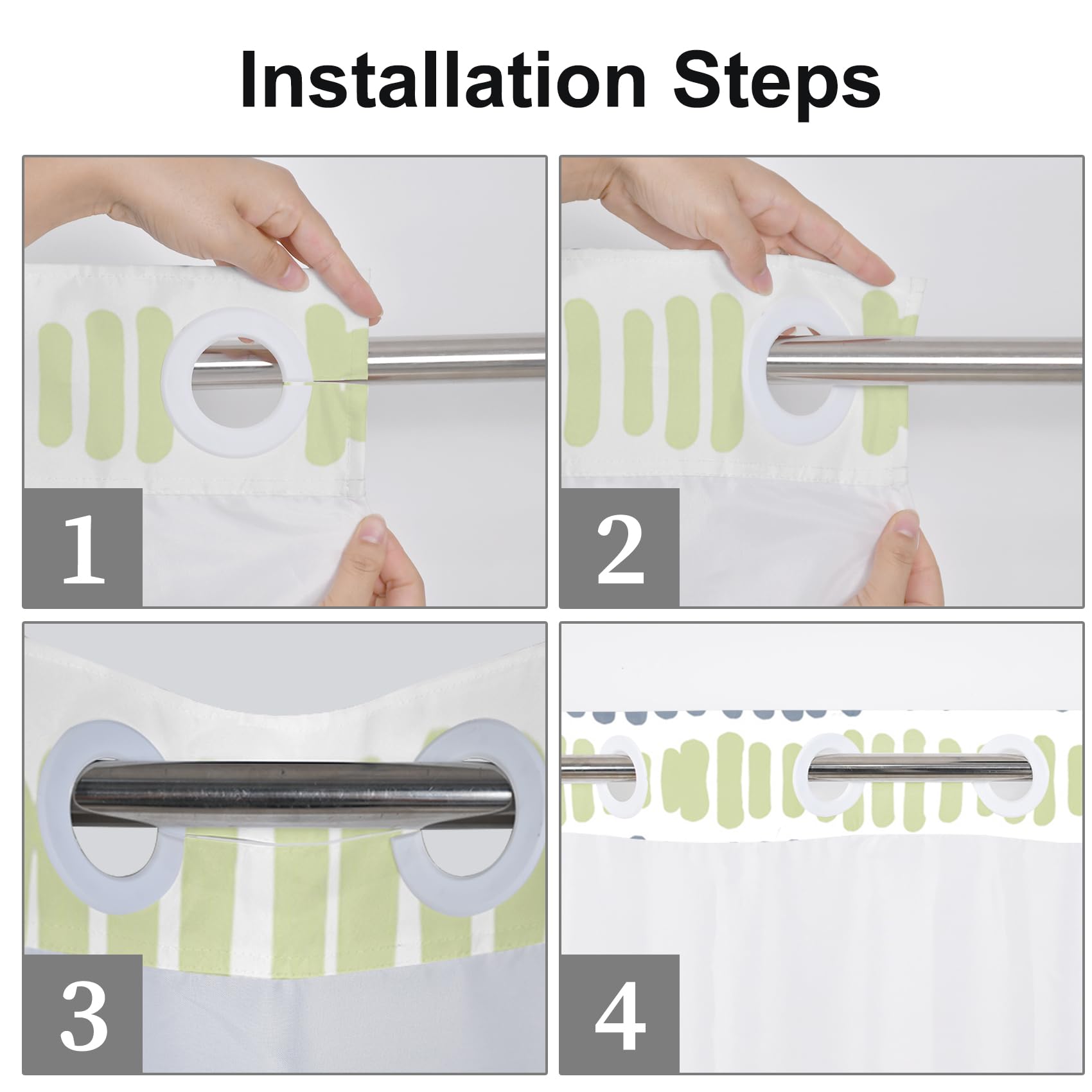 Installation Steps

1

2

3

4