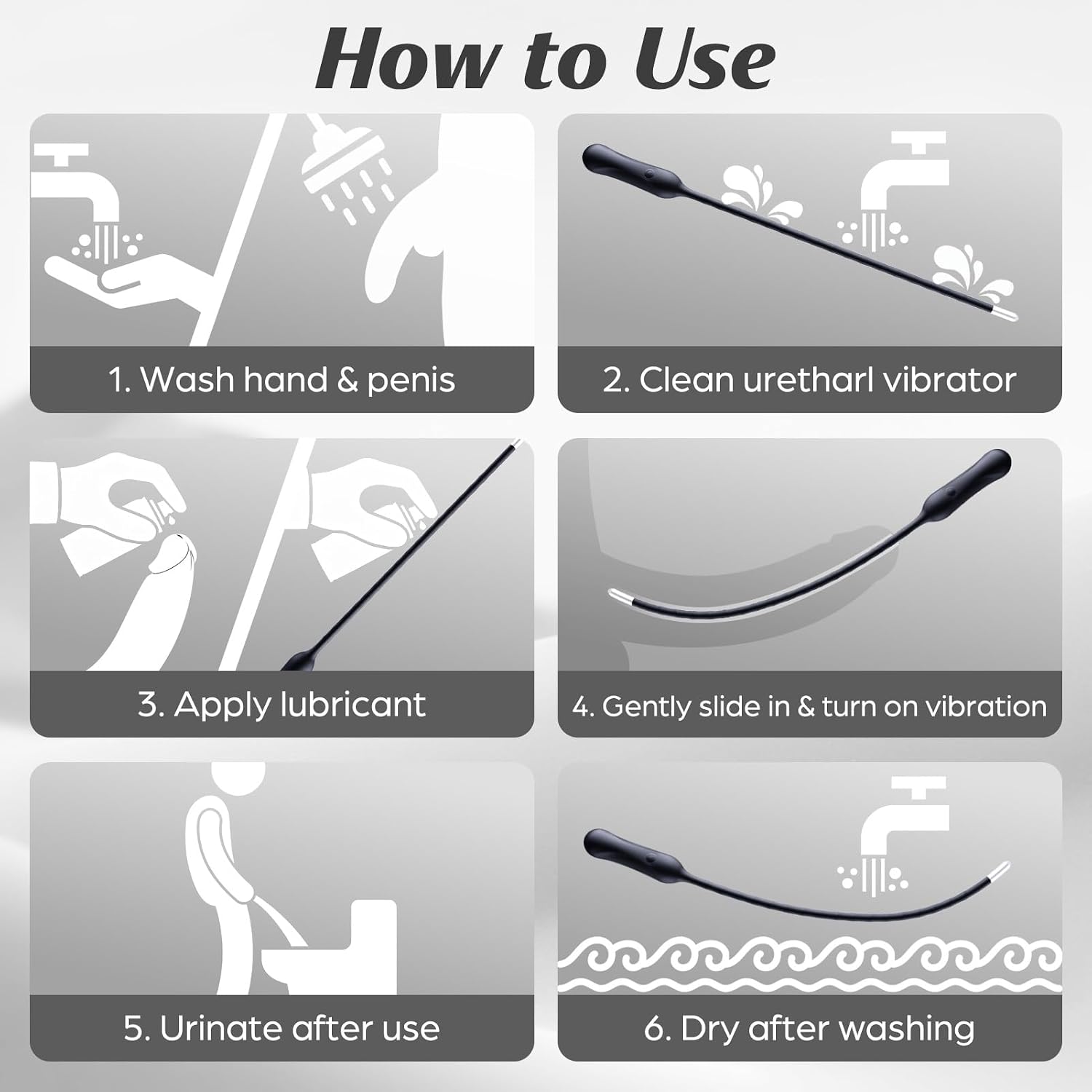 How to Use

1. Wash hand & penis

2. Clean uretharl vibrator

3. Apply lubricant

4. Gently slide in & turn on vibration

5. Urinate after use

6. Dry after washing