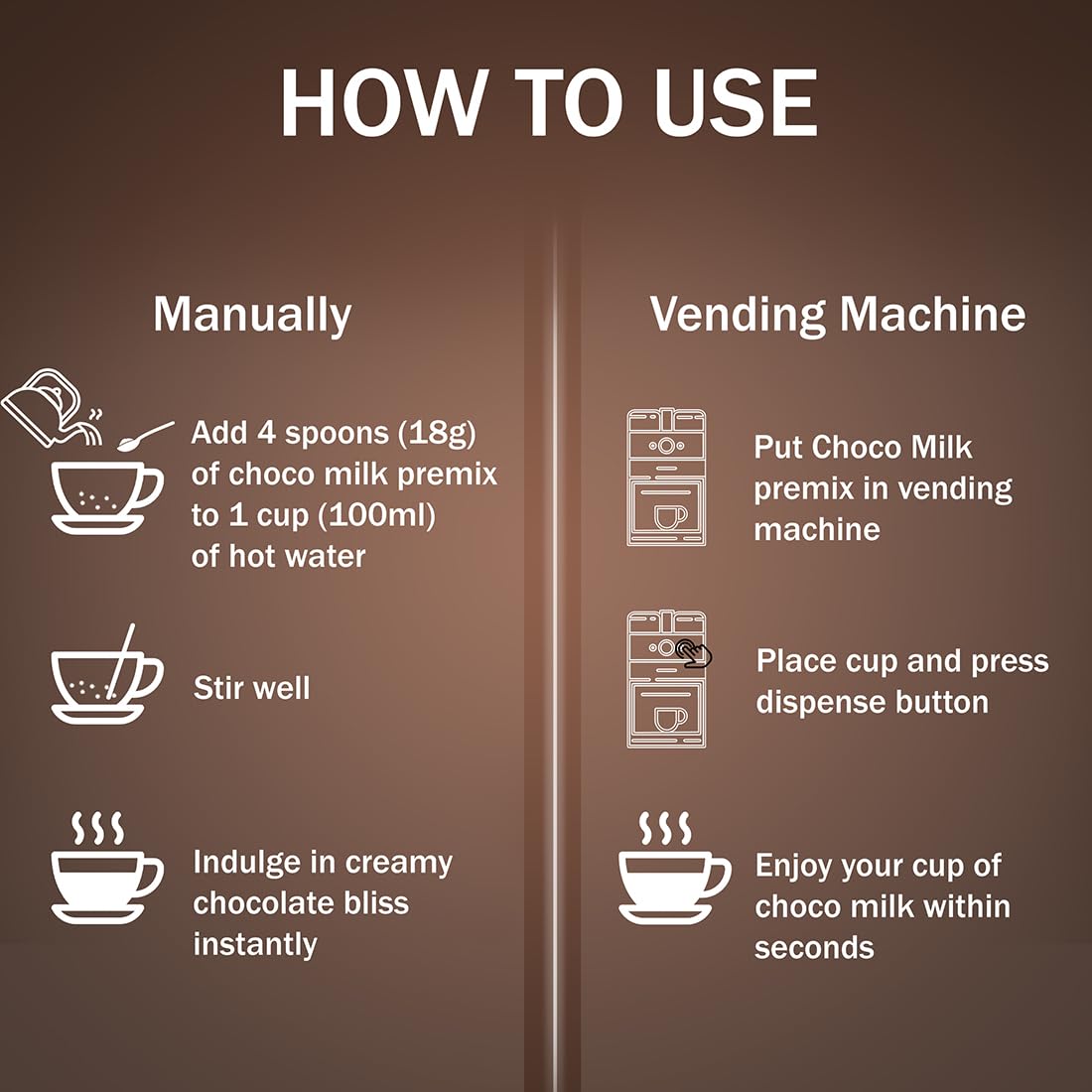 HOW TO USE

Manually

Add 4 spoons (18g) of choco milk premix to 1 cup (100ml) of hot water

Stir well

Indulge in creamy chocolate bliss instantly

Vending Machine

Put Choco Milk premix in vending machine

Place cup and press dispense button

Enjoy your cup of choco milk within seconds