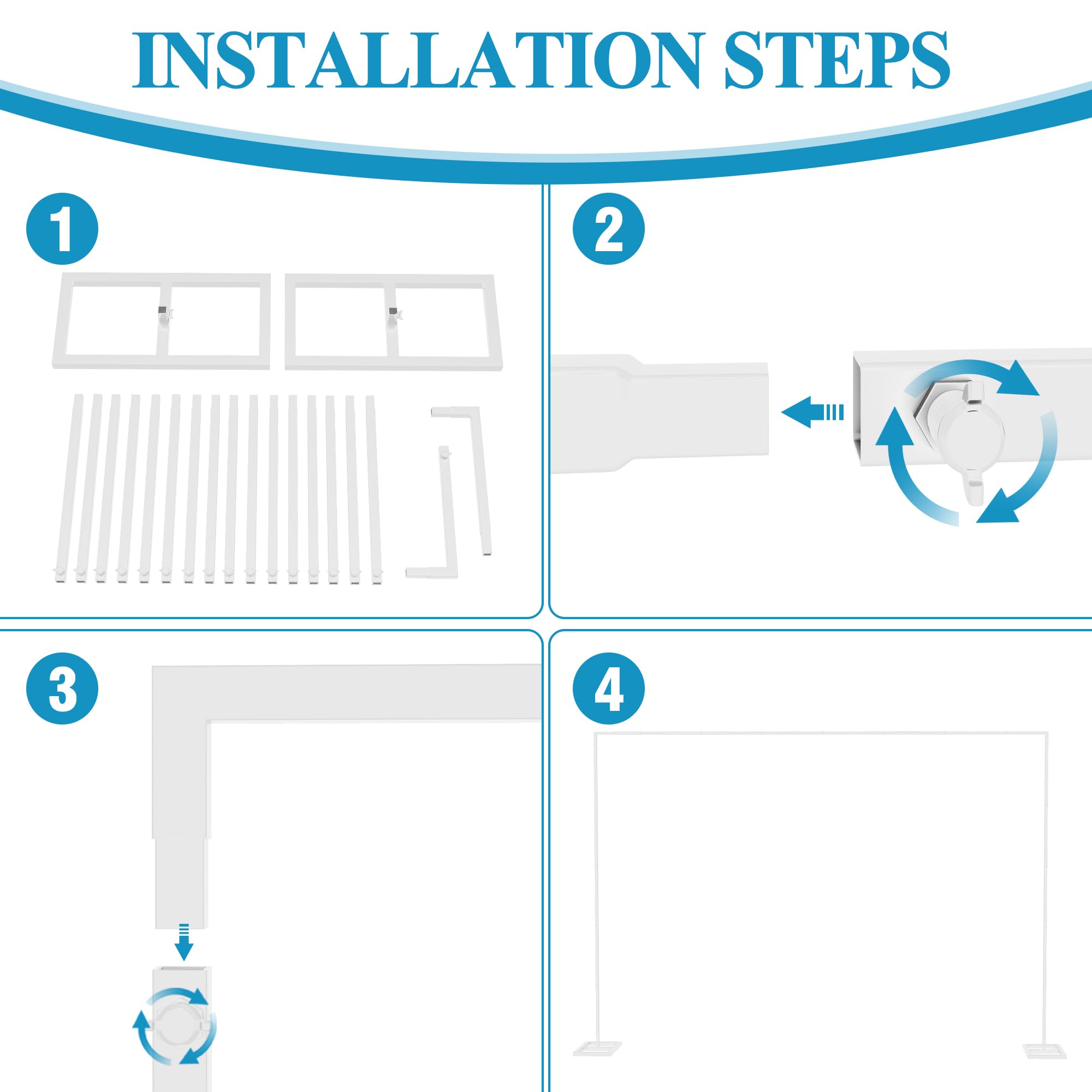 INSTALLATION STEPS

1

2

3

4