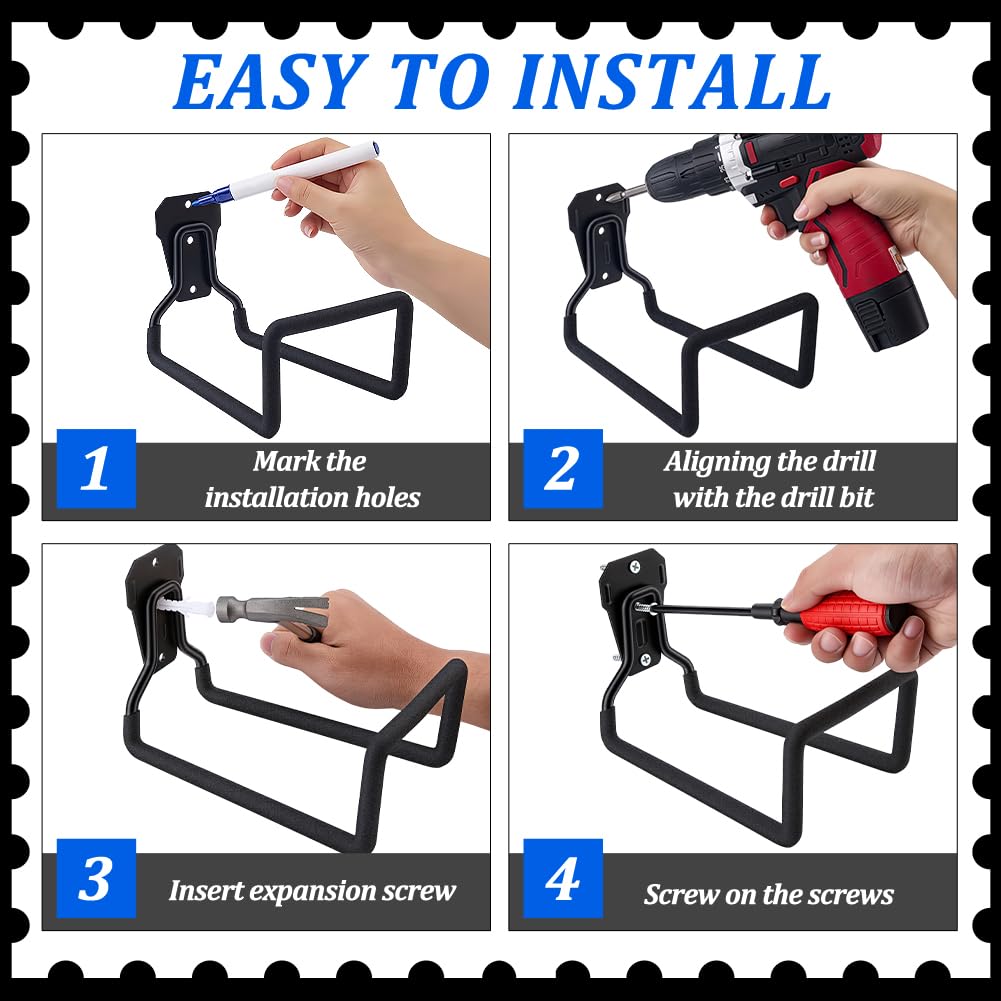 EASY TO INSTALL

1
Mark the installation holes

2
Aligning the drill with the drill bit

3
Insert expansion screw

4
Screw on the screws