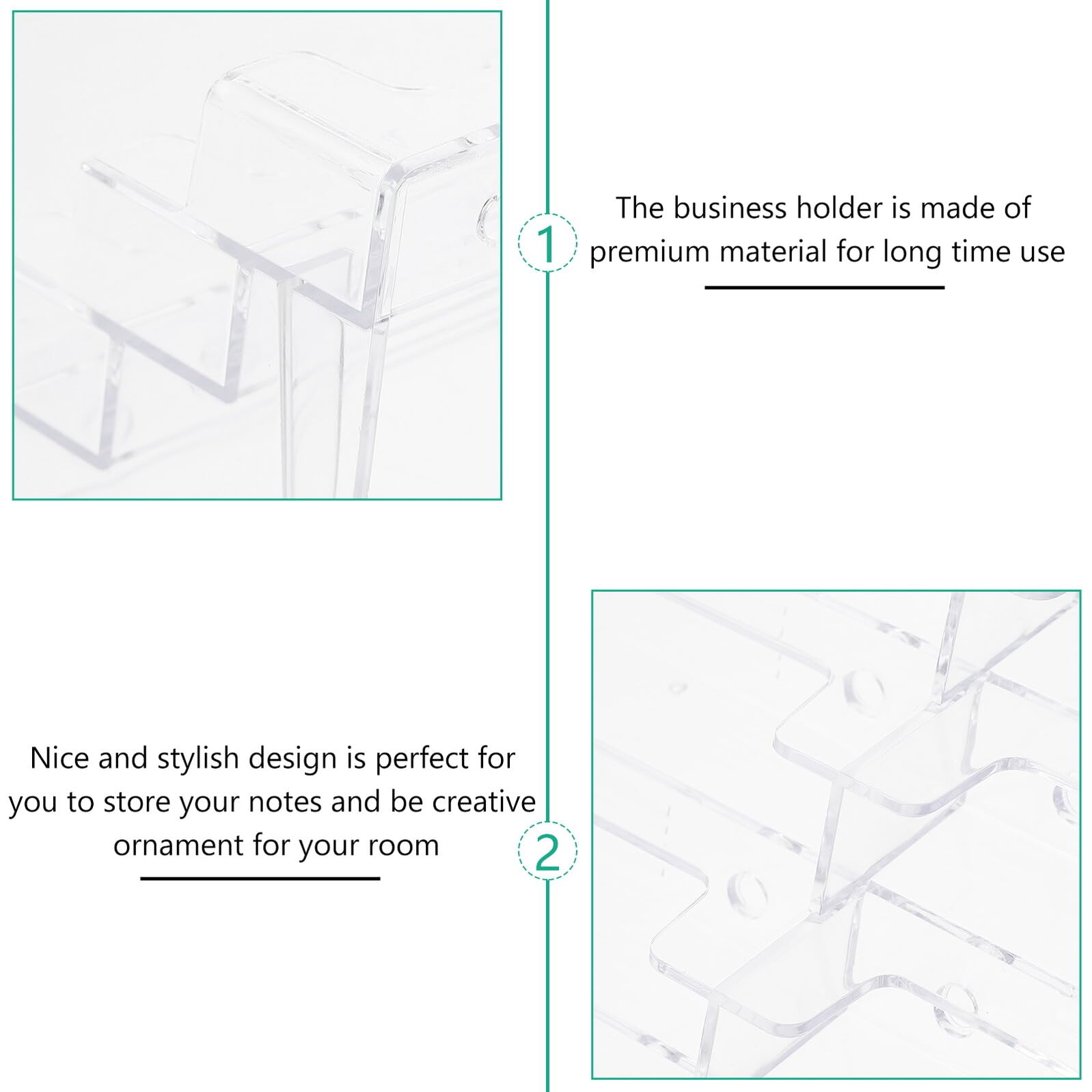 1

The business holder is made of premium material for long time use

Nice and stylish design is perfect for you to store your notes and be creative ornament for your room

2