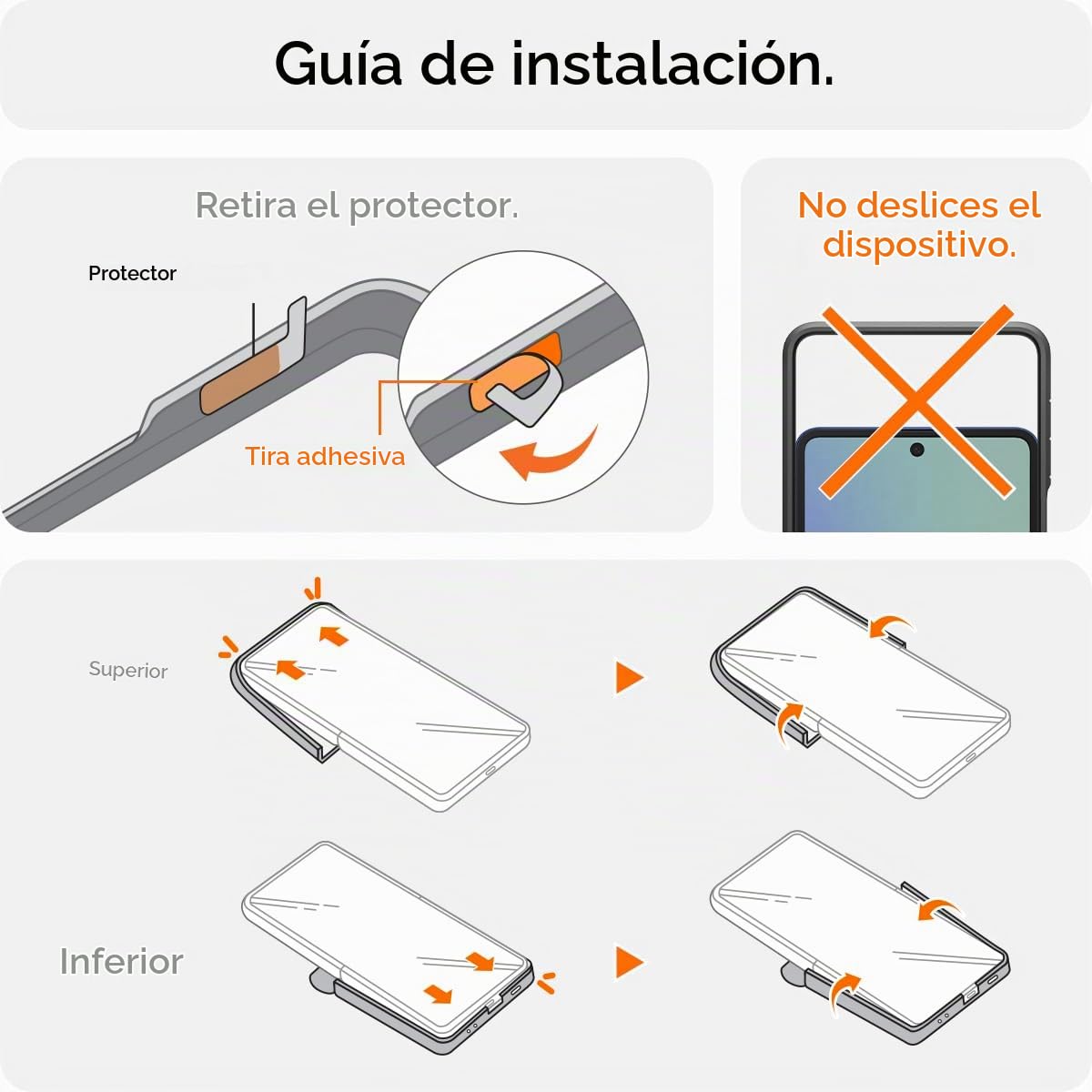 Guía de instalación.

Retira el protector.

Protector

Tira adhesiva

No deslices el dispositivo.

Superior

Inferior