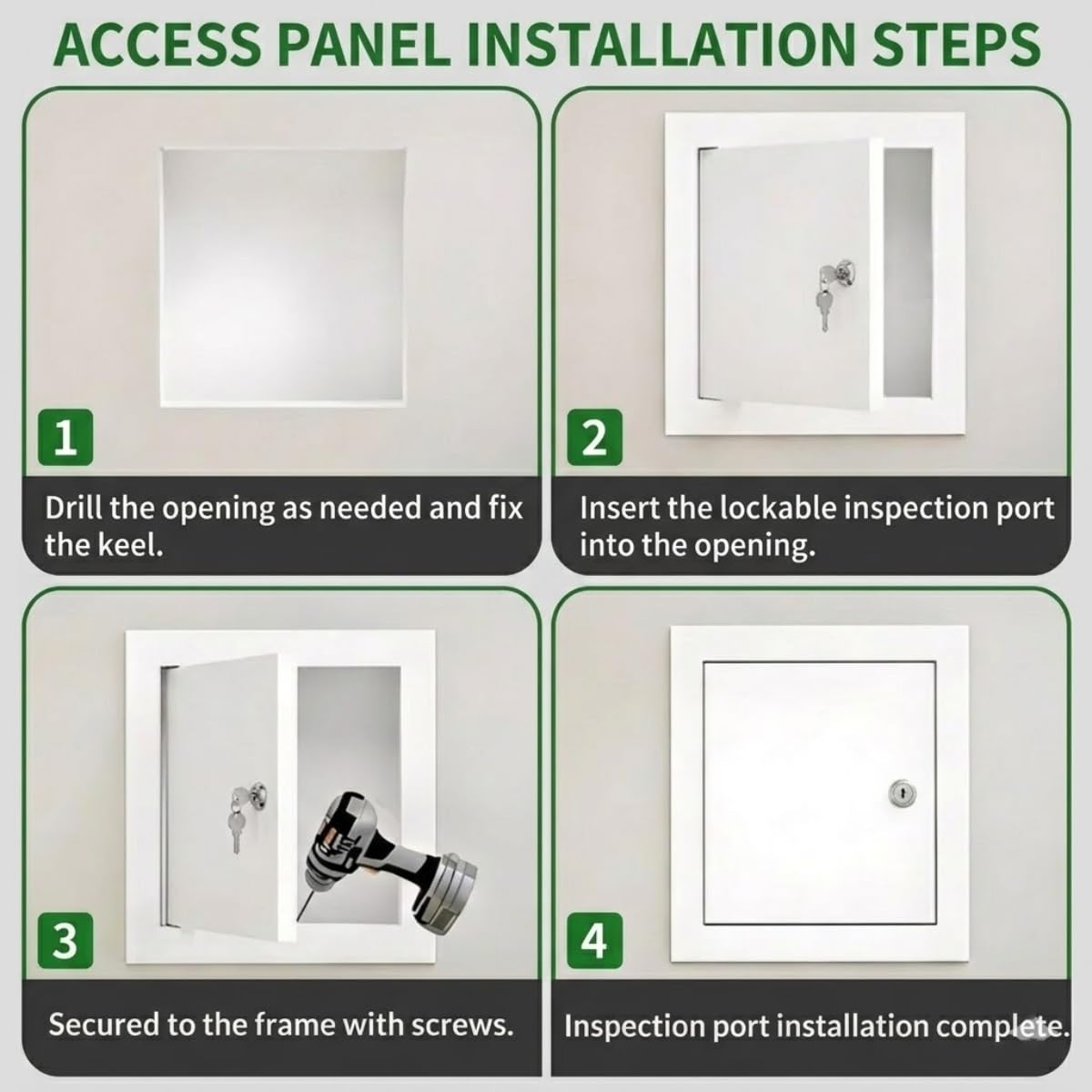 ACCESS PANEL INSTALLATION STEPS

1

Drill the opening as needed and fix the keel.

2

Insert the lockable inspection port into the opening.

3

Secured to the frame with screws.

4

Inspection port installation complete.