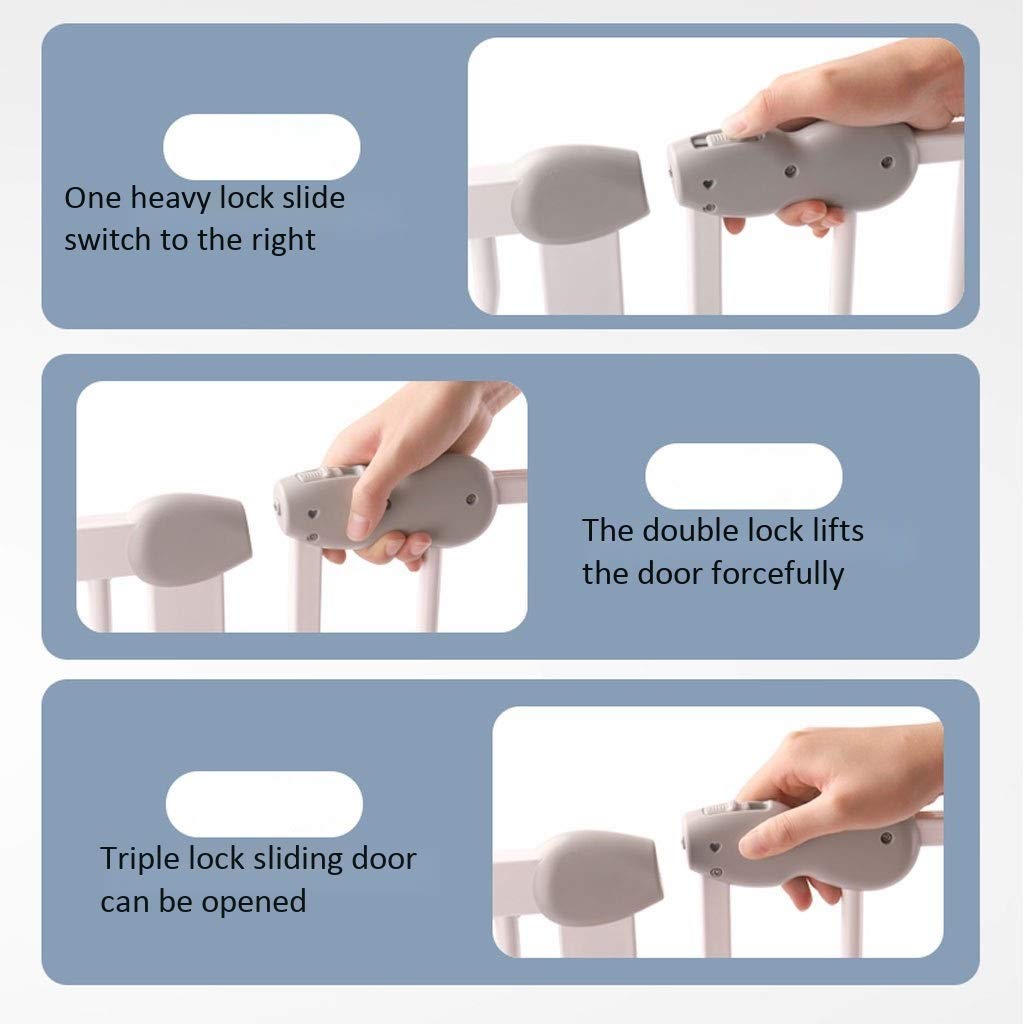 One heavy lock slide switch to the right

The double lock lifts the door forcefully

Triple lock sliding door can be opened