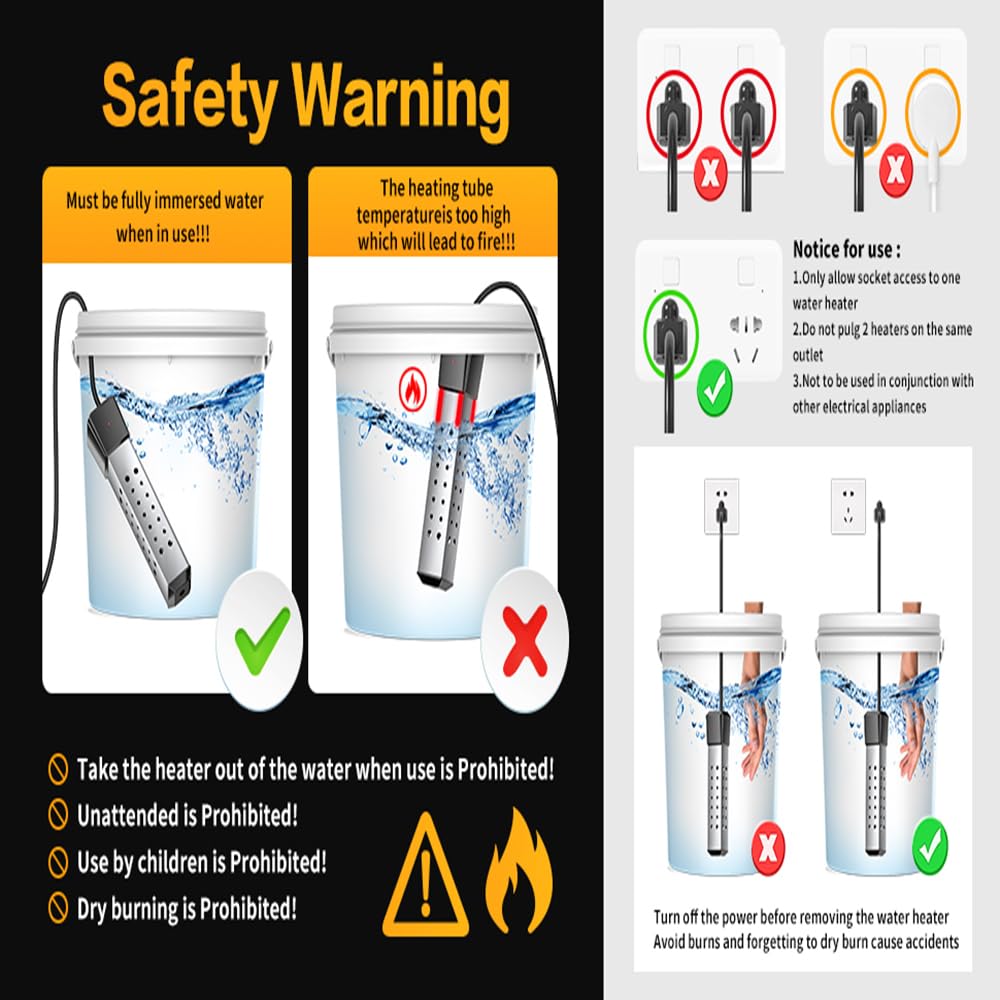 Safety Warning

Must be fully immersed water when in use!!!

The heating tube temperatureis too high which will lead to fire!!!

Take the heater out of the water when use is Prohibited!

Unattended is Prohibited!

Use by children is Prohibited!

Dry burning is Prohibited!

Notice for use :

1.Only allow socket access to one water heater

2.Do not pulg 2 heaters on the same outlet

3.Not to be used in conjunction with other electrical appliances

Turn off the power before removing the water heater
Avoid burns and forgetting to dry burn cause accidents