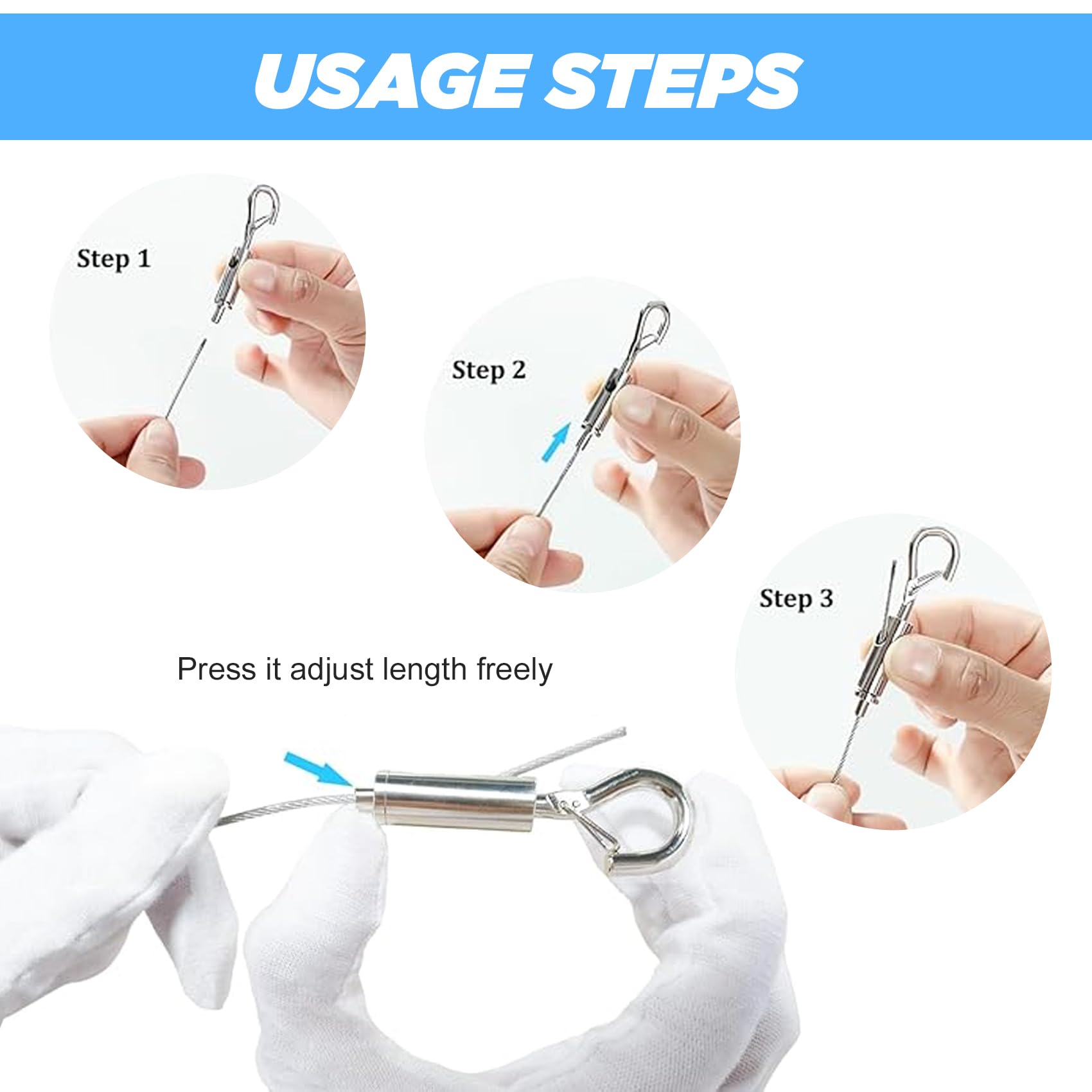 USAGE STEPS

Step 1

Step 2

Step 3

Press it adjust length freely