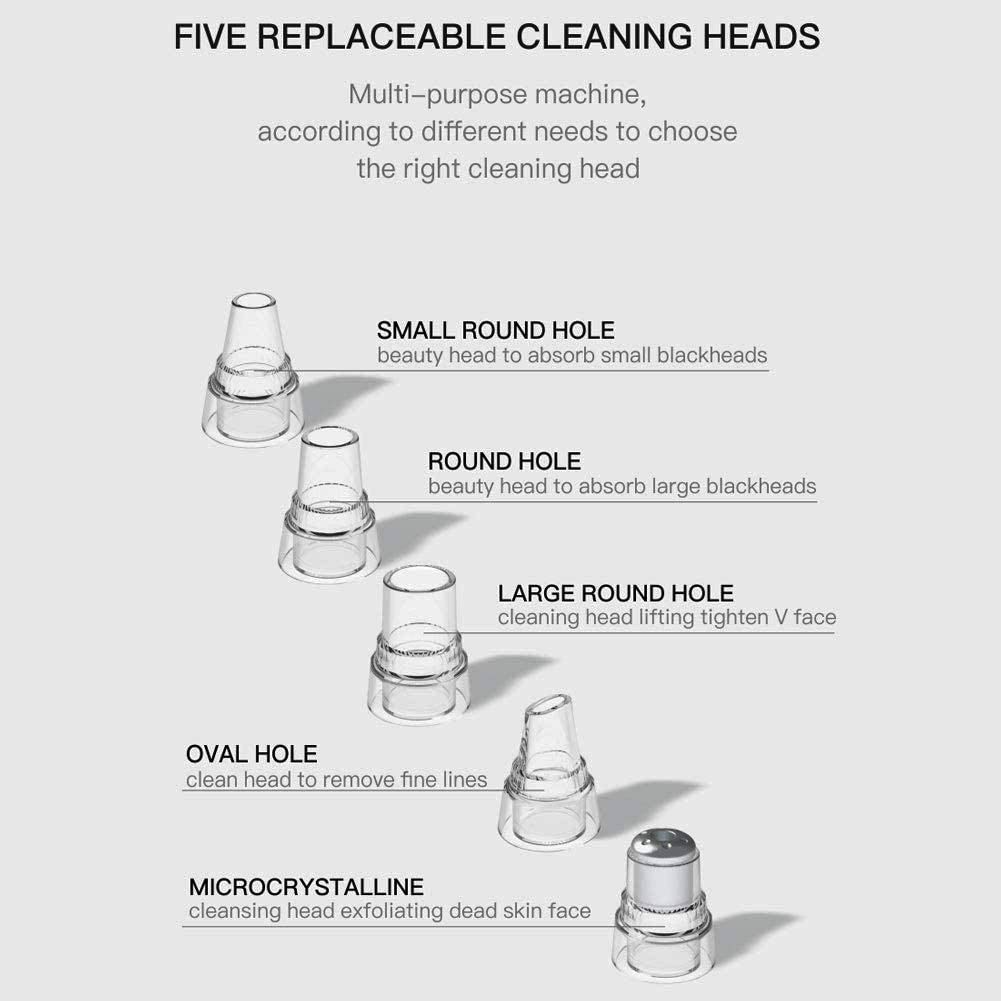 FIVE REPLACEABLE CLEANING HEADS

Multi–purpose machine, according to different needs to choose the right cleaning head

SMALL ROUND HOLE
beauty head to absorb small blackheads

ROUND HOLE
beauty head to absorb large blackheads

LARGE ROUND HOLE
cleaning head lifting tighten V face

OVAL HOLE
clean head to remove fine lines

MICROCRYSTALLINE
cleansing head exfoliating dead skin face