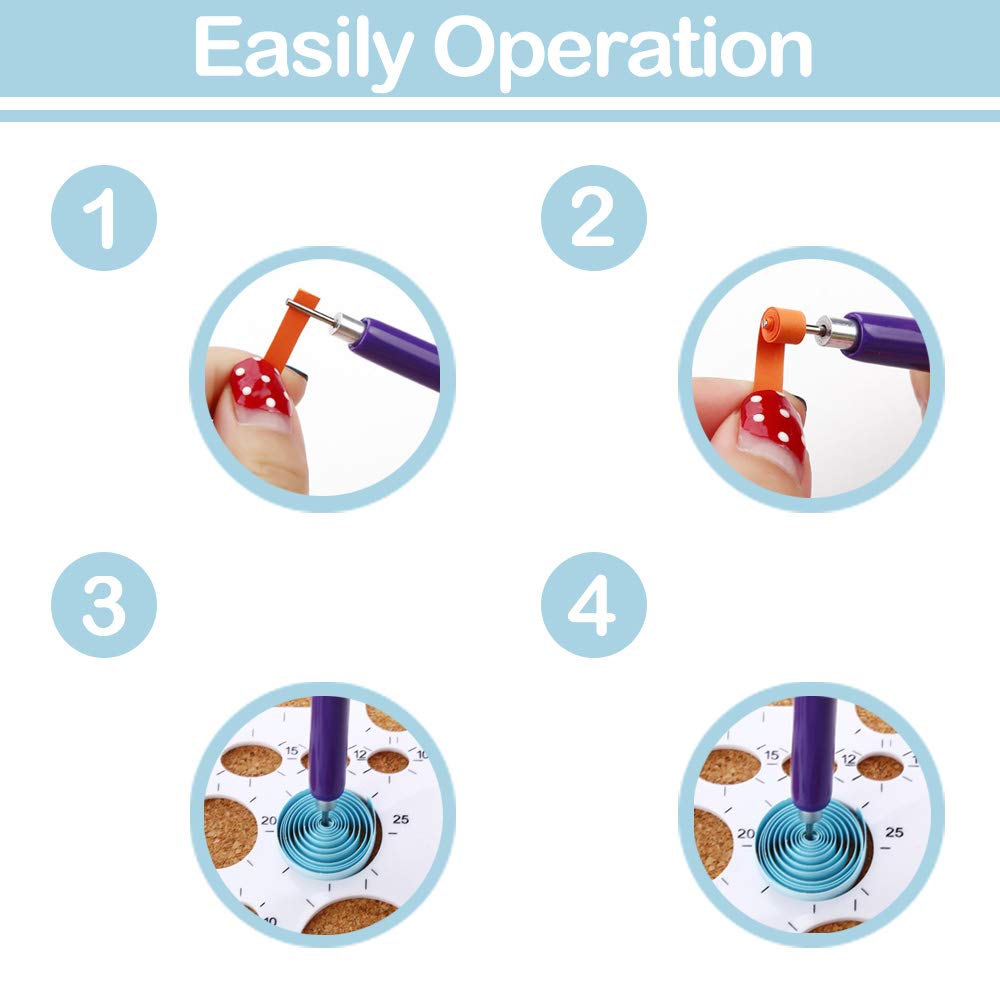 Easily Operation

1

2

3

15
12
10
20
25
10

4

15
12
20
25