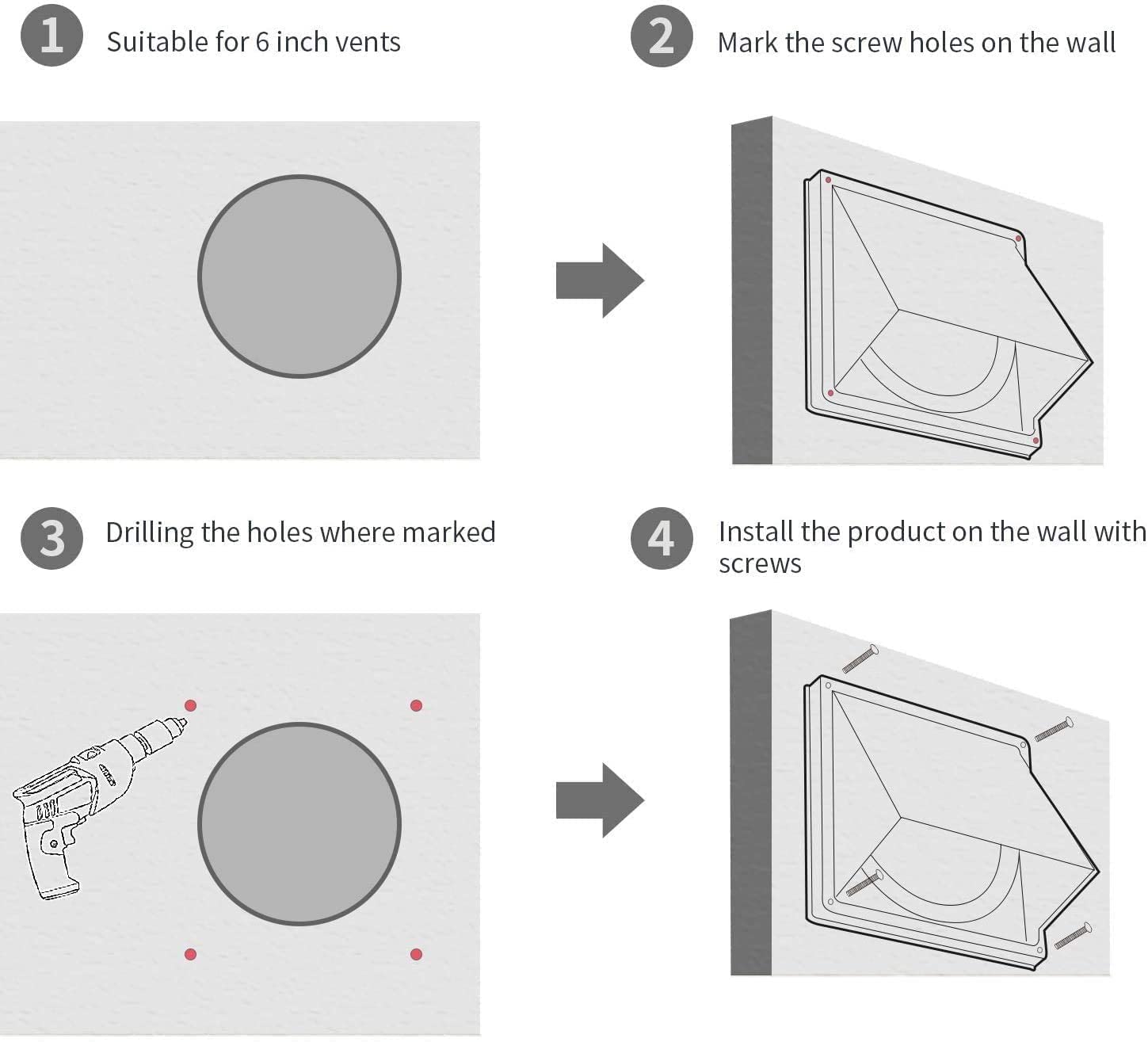 1 Suitable for 6 inch vents

2 Mark the screw holes on the wall

3 Drilling the holes where marked

4 Install the product on the wall with screws