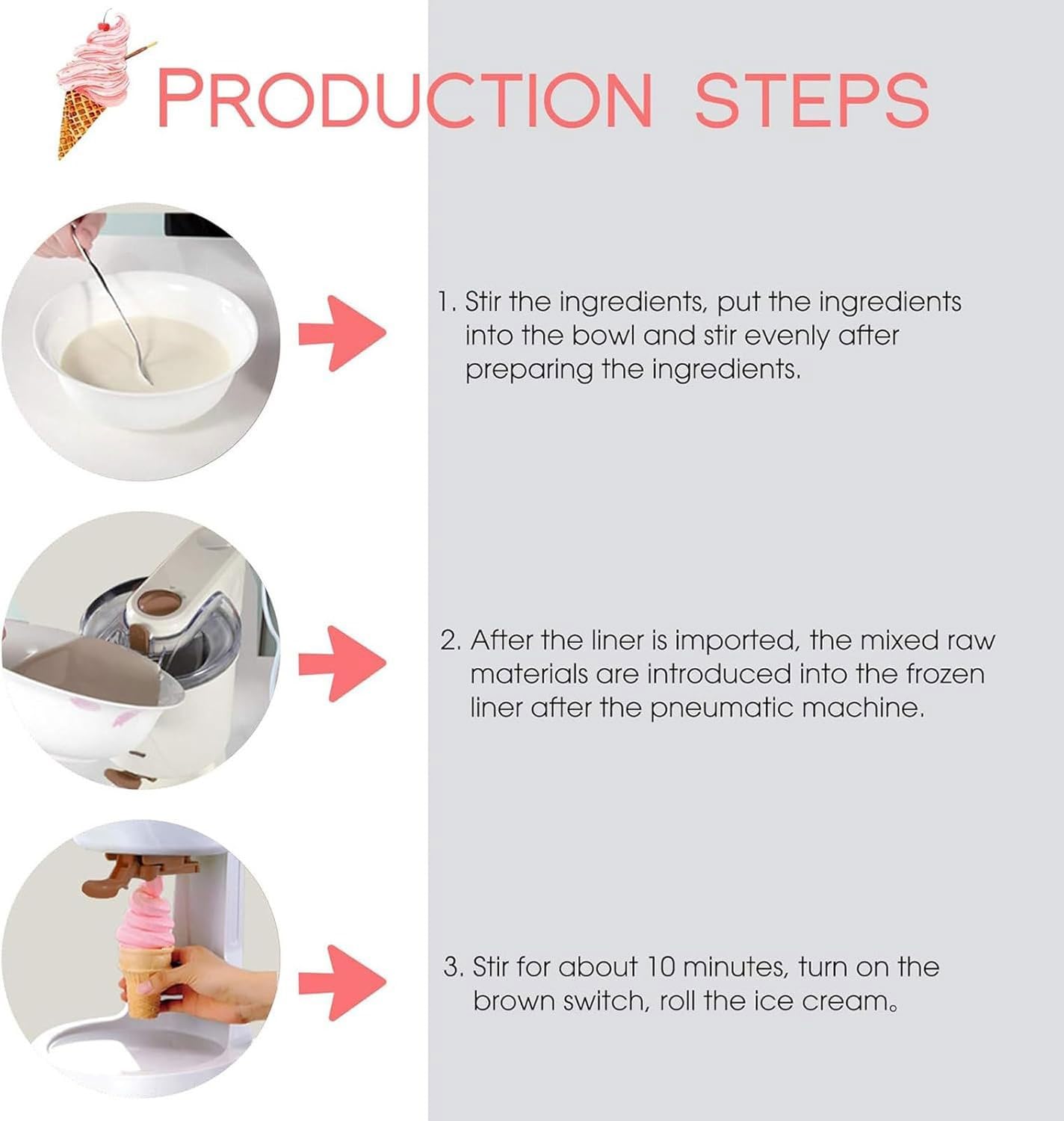 PRODUCTION STEPS

1. Stir the ingredients, put the ingredients into the bowl and stir evenly after preparing the ingredients.

2. After the liner is imported, the mixed raw materials are introduced into the frozen liner after the pneumatic machine.

3. Stir for about 10 minutes, turn on the brown switch, roll the ice cream。