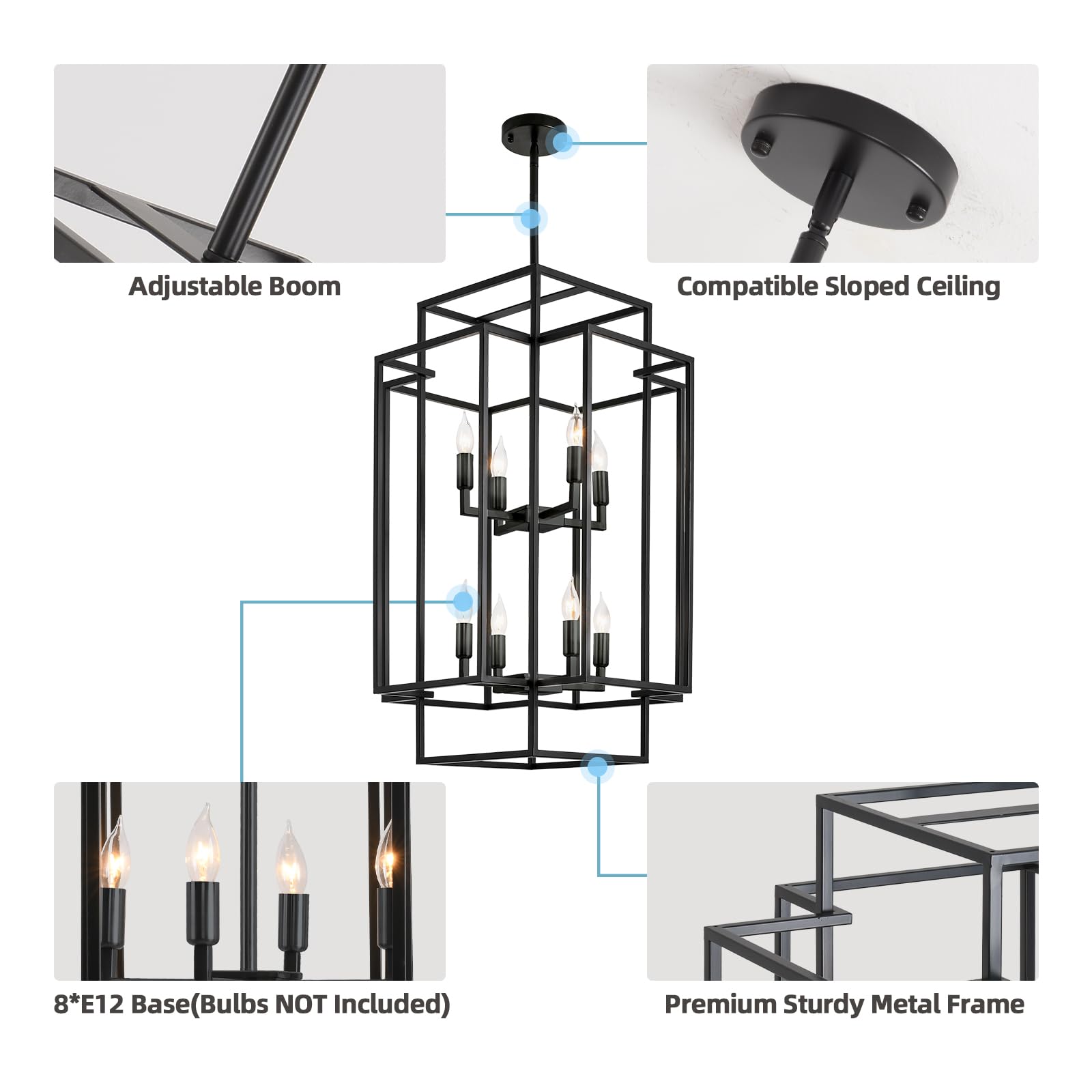 Adjustable Boom

Compatible Sloped Ceiling

8*E12 Base(Bulbs NOT Included)

Premium Sturdy Metal Frame