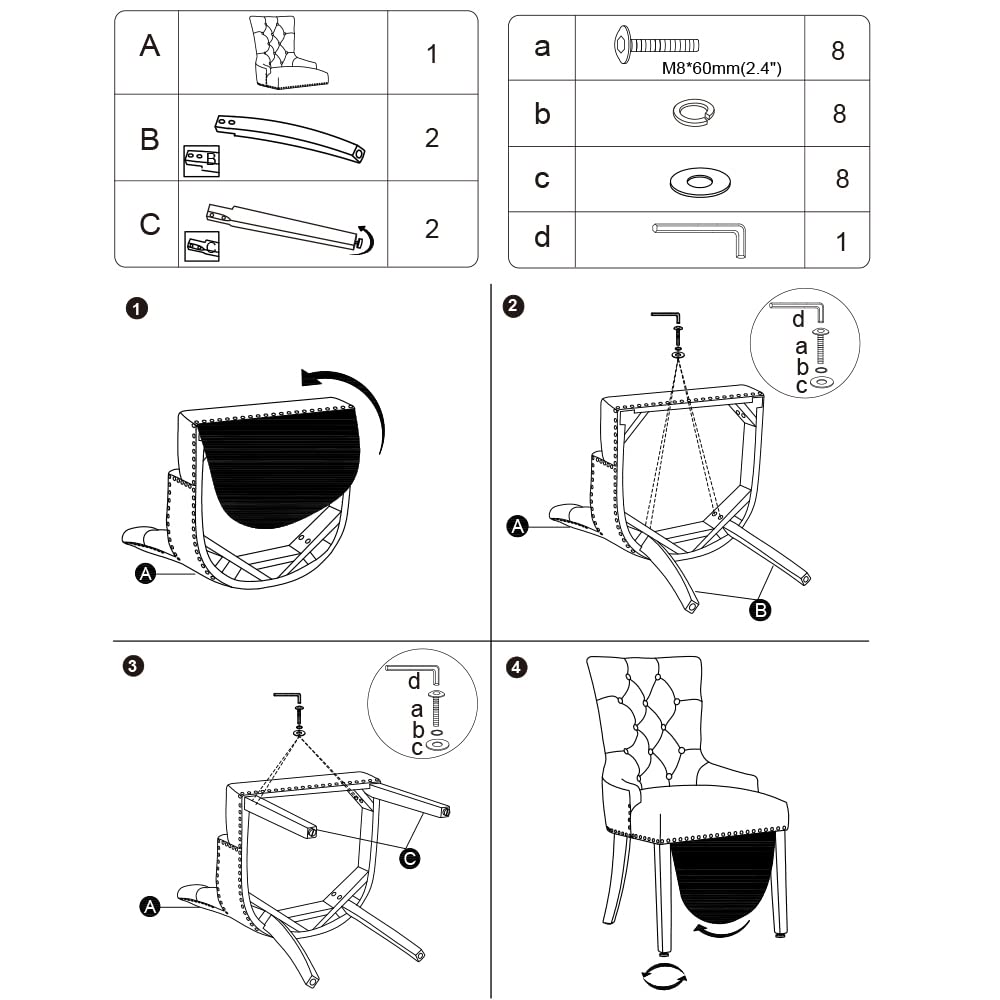 | A | | 1 |
|---|---|---|
| B | B | 2 |
| C | C | 2 |

| a | M8*60mm(2.4") | 8 |
|---|---|---|
| b | | 8 |
| c | | 8 |
| d | | 1 |

1

A

2

d
a
b
c

A

B

3

d
a
b
c

C

A

4