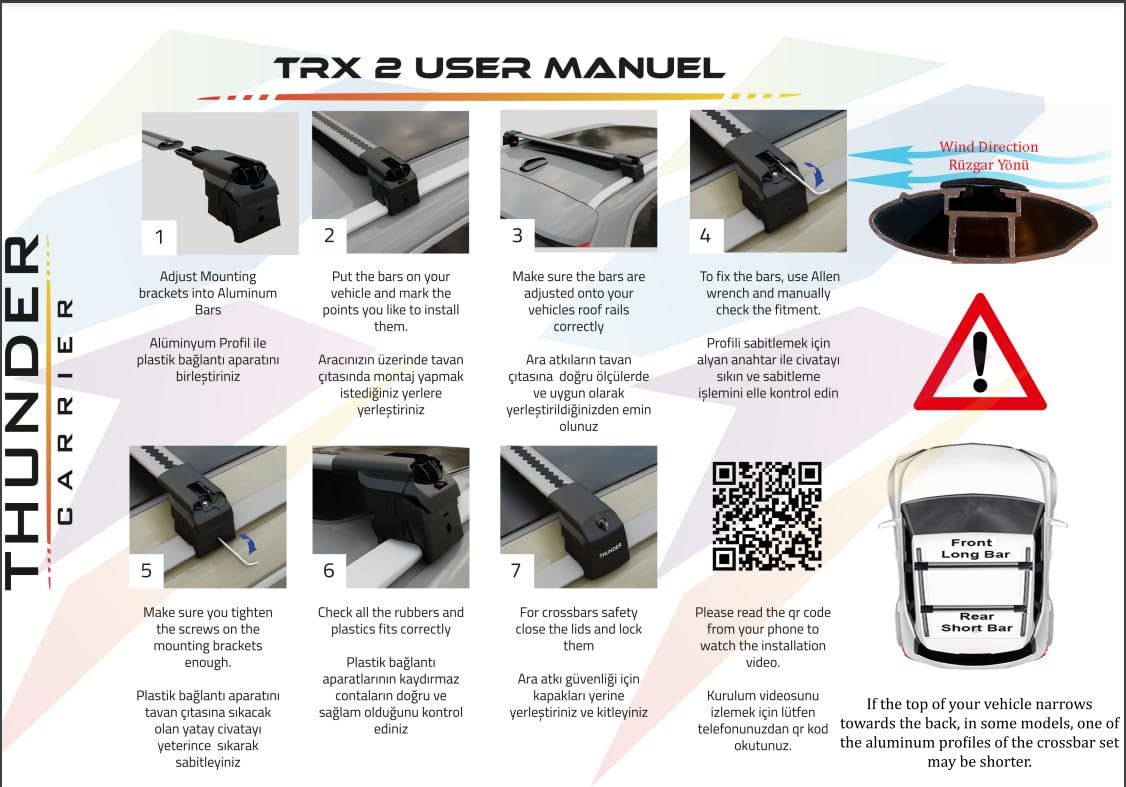 TRX 2 USER MANUEL

THUNDER
CARRIER

1

Adjust Mounting brackets into Aluminum Bars

Alüminyum Profil ile plastik bağlantı aparatını birleştiriniz

2

Put the bars on your vehicle and mark the points you like to install them.

Aracınızın üzerinde tavan çıtasında montaj yapmak istediğiniz yerlere yerleştiriniz

3

Make sure the bars are adjusted onto your vehicles roof rails correctly

Ara atkıların tavan çıtasına doğru ölçülerde ve uygun olarak yerleştirildiğinizden emin olunuz

4

To fix the bars, use Allen wrench and manually check the fitment.

Profili sabitlemek için alyan anahtar ile civatayı sıkın ve sabitleme işlemini elle kontrol edin

Wind Direction
Rüzgar Yönü

5

Make sure you tighten the screws on the mounting brackets enough.

Plastik bağlantı aparatını tavan çıtasına sıkacak olan yatay civatayı yeterince sıkarak sabitleyiniz

6

Check all the rubbers and plastics fits correctly

Plastik bağlantı aparatlarının kaydırmaz contaların doğru ve sağlam olduğunu kontrol ediniz

7

THUNDER

For crossbars safety close the lids and lock them

Ara atkı güvenliği için kapakları yerine yerleştiriniz ve kitleyiniz

Please read the qr code from your phone to watch the installation video.

Kurulum videosunu izlemek için lütfen telefonunuzdan qr kod okutunuz.

Front
Long Bar

Rear
Short Bar

If the top of your vehicle narrows towards the back, in some models, one of the aluminum profiles of the crossbar set may be shorter.