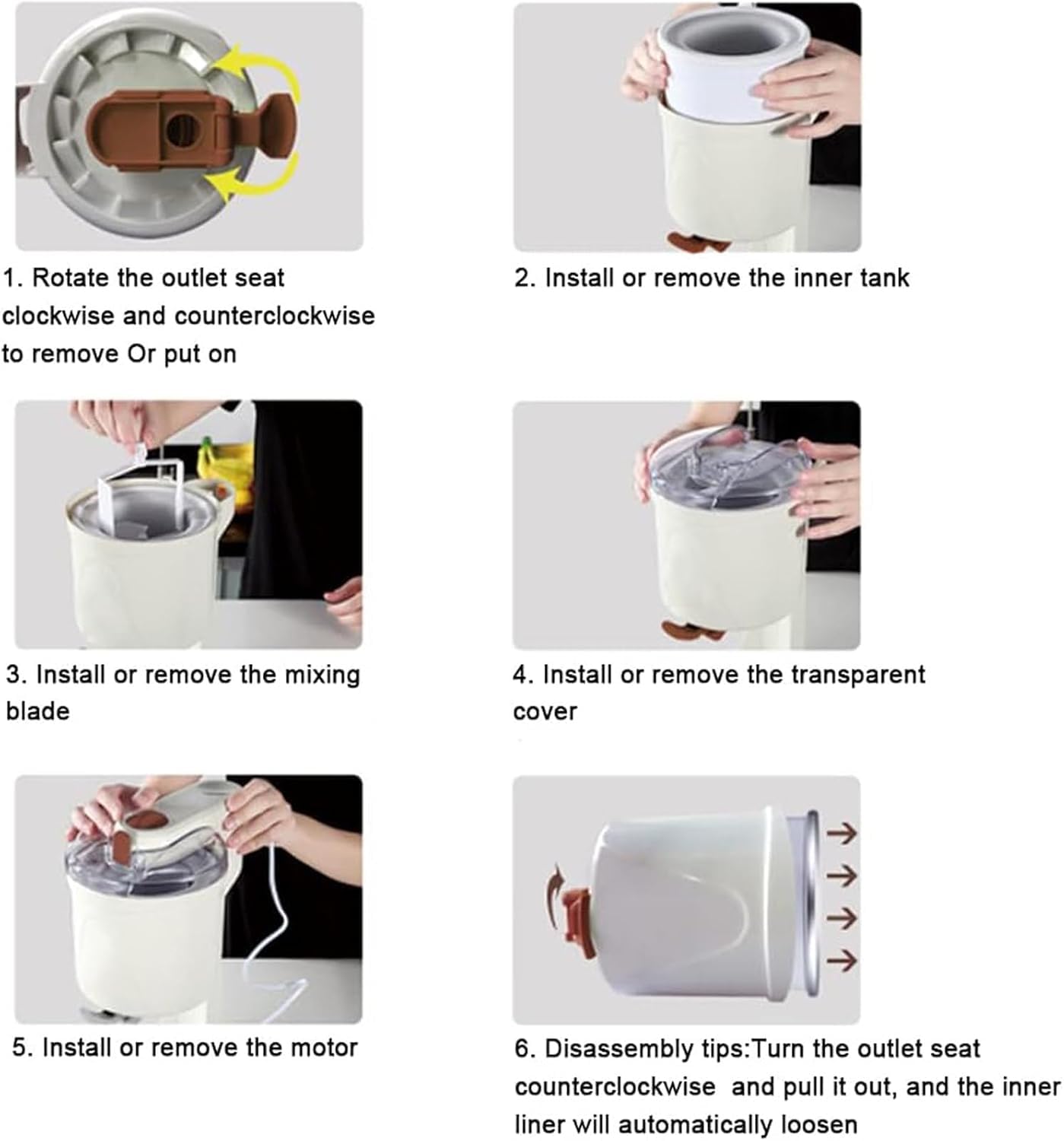 1. Rotate the outlet seat clockwise and counterclockwise to remove Or put on

2. Install or remove the inner tank

3. Install or remove the mixing blade

4. Install or remove the transparent cover

5. Install or remove the motor

6. Disassembly tips:Turn the outlet seat counterclockwise and pull it out, and the inner liner will automatically loosen