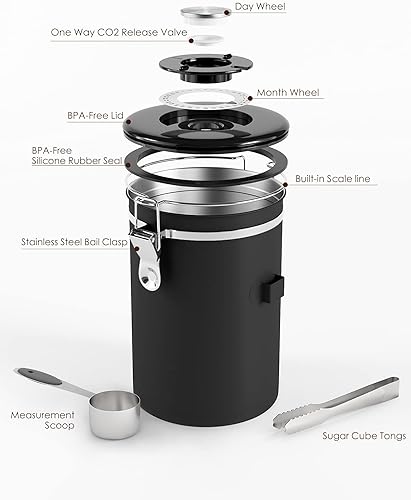 Day Wheel

One Way CO2 Release Valve

Month Wheel

BPA-Free Lid

BPA-Free
Silicone Rubber Seal

Built-in Scale line

Stainless Steel Bail Clasp

Measurement
Scoop

Sugar Cube Tongs