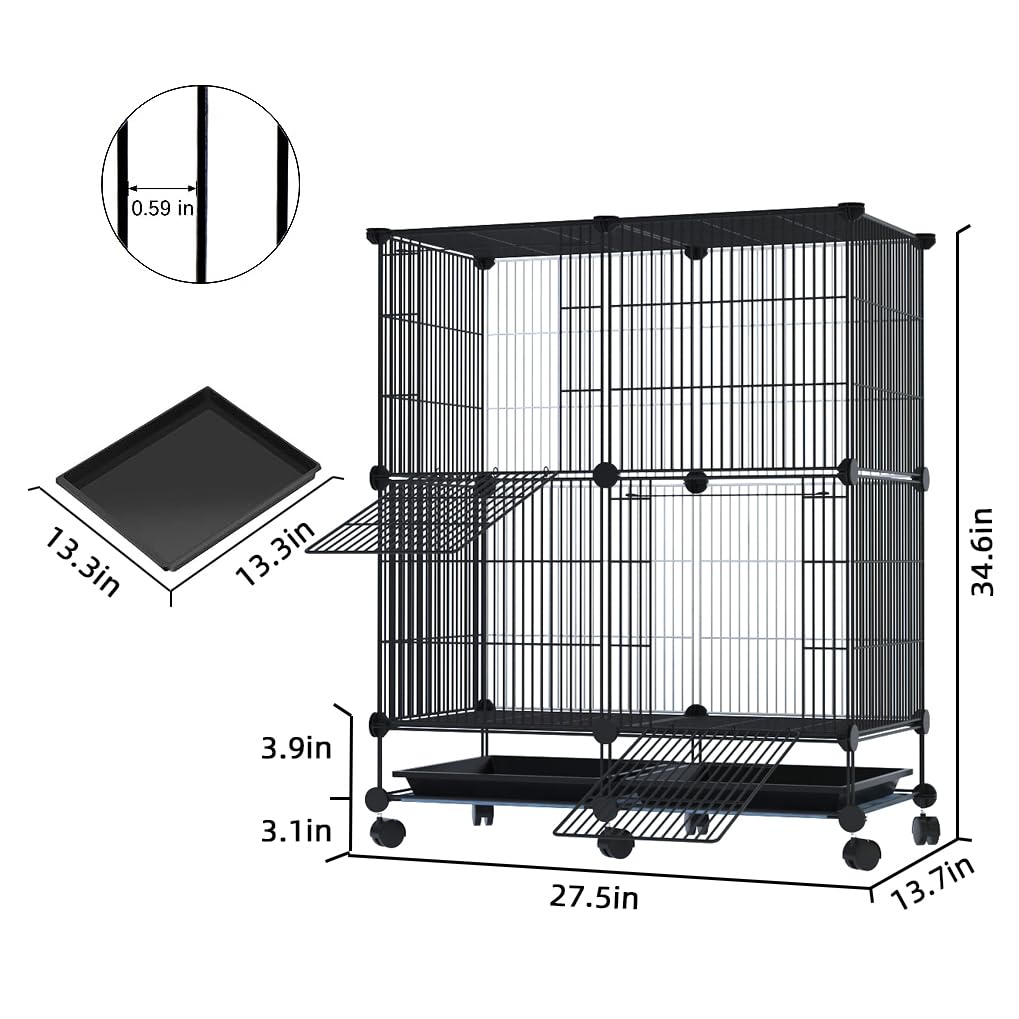 0.59 in

13.3in

13.3in

34.6in

3.9in

3.1in

27.5in

13.7in