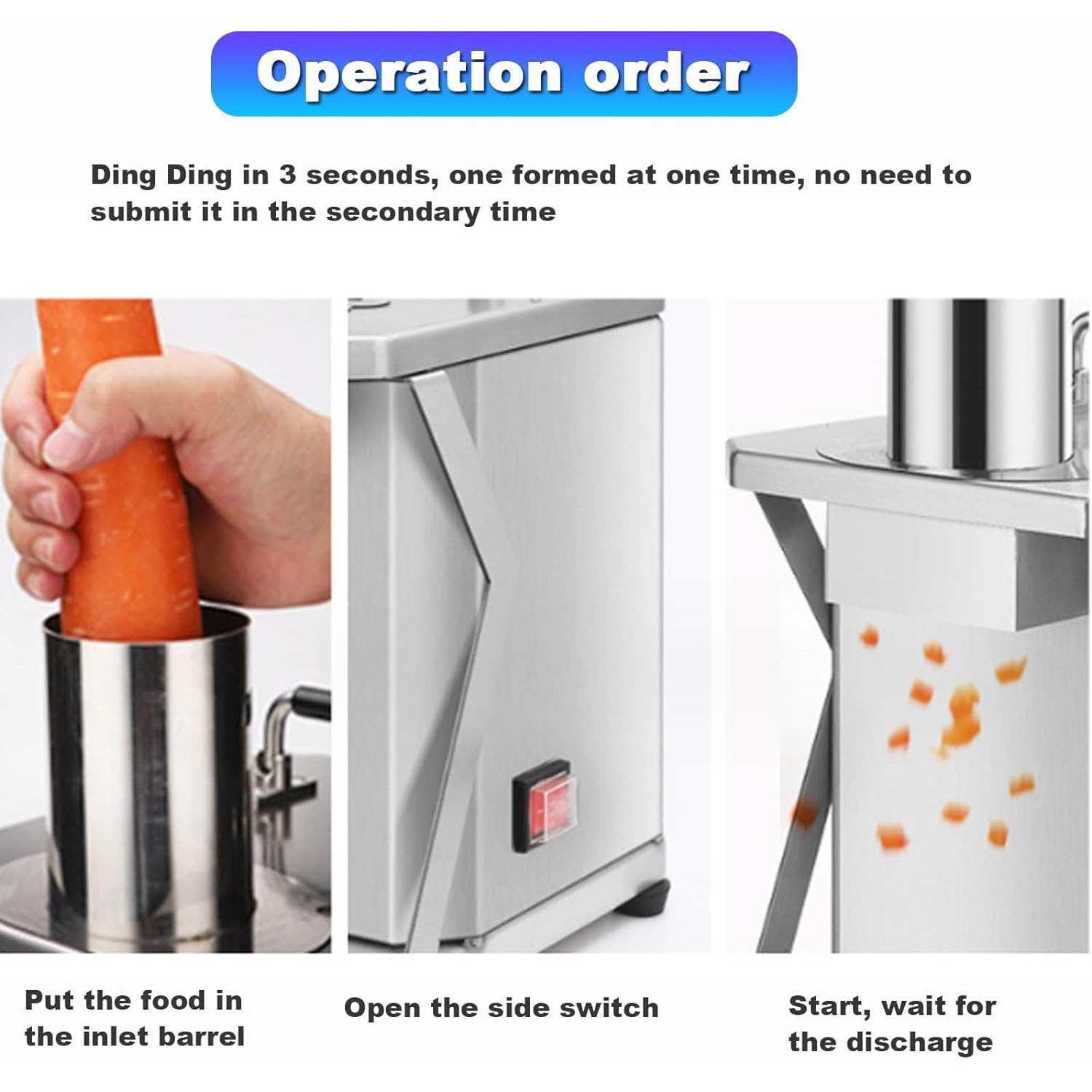 Operation order

Ding Ding in 3 seconds, one formed at one time, no need to submit it in the secondary time

Put the food in the inlet barrel

Open the side switch

Start, wait for the discharge