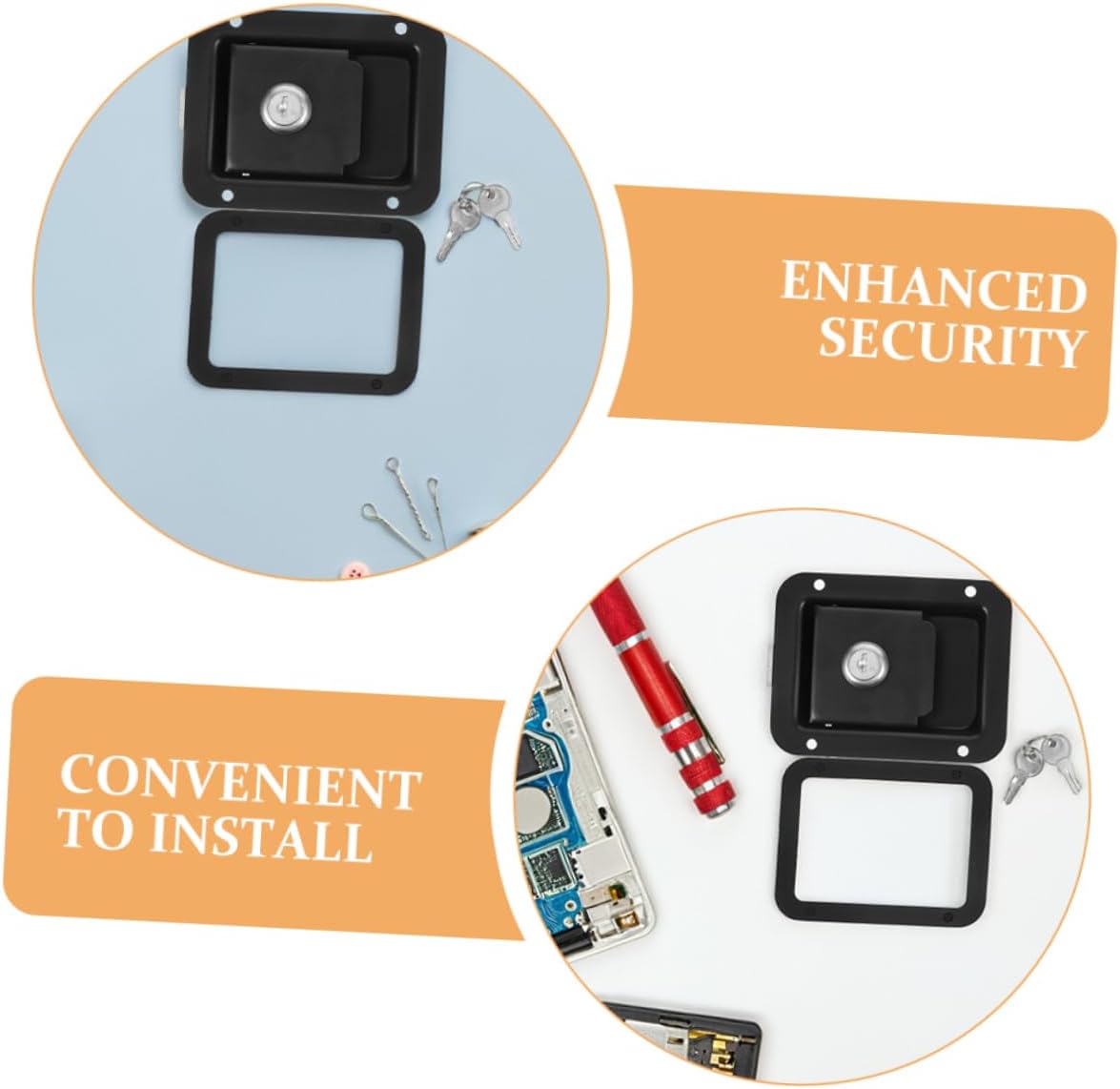 ENHANCED SECURITY

CONVENIENT TO INSTALL