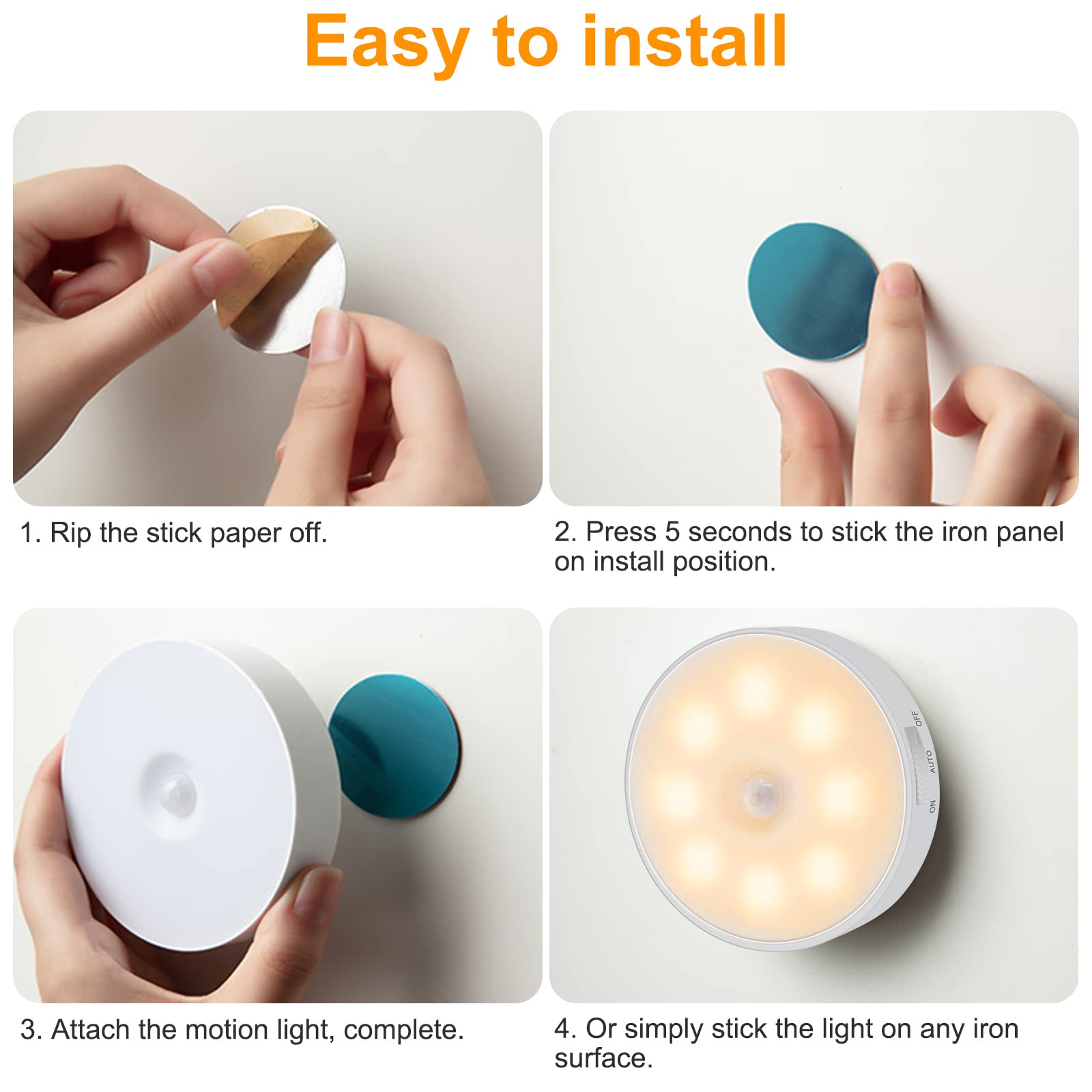 Easy to install

1. Rip the stick paper off.

2. Press 5 seconds to stick the iron panel on install position.

3. Attach the motion light, complete.

OFF
AUTO
ON

4. Or simply stick the light on any iron surface.