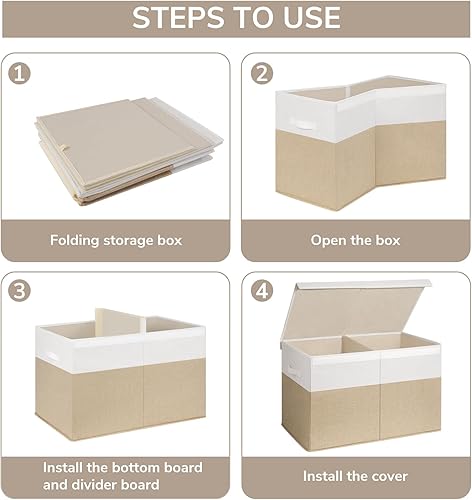 STEPS TO USE

1

Folding storage box

2

Open the box

3

Install the bottom board and divider board

4

Install the cover